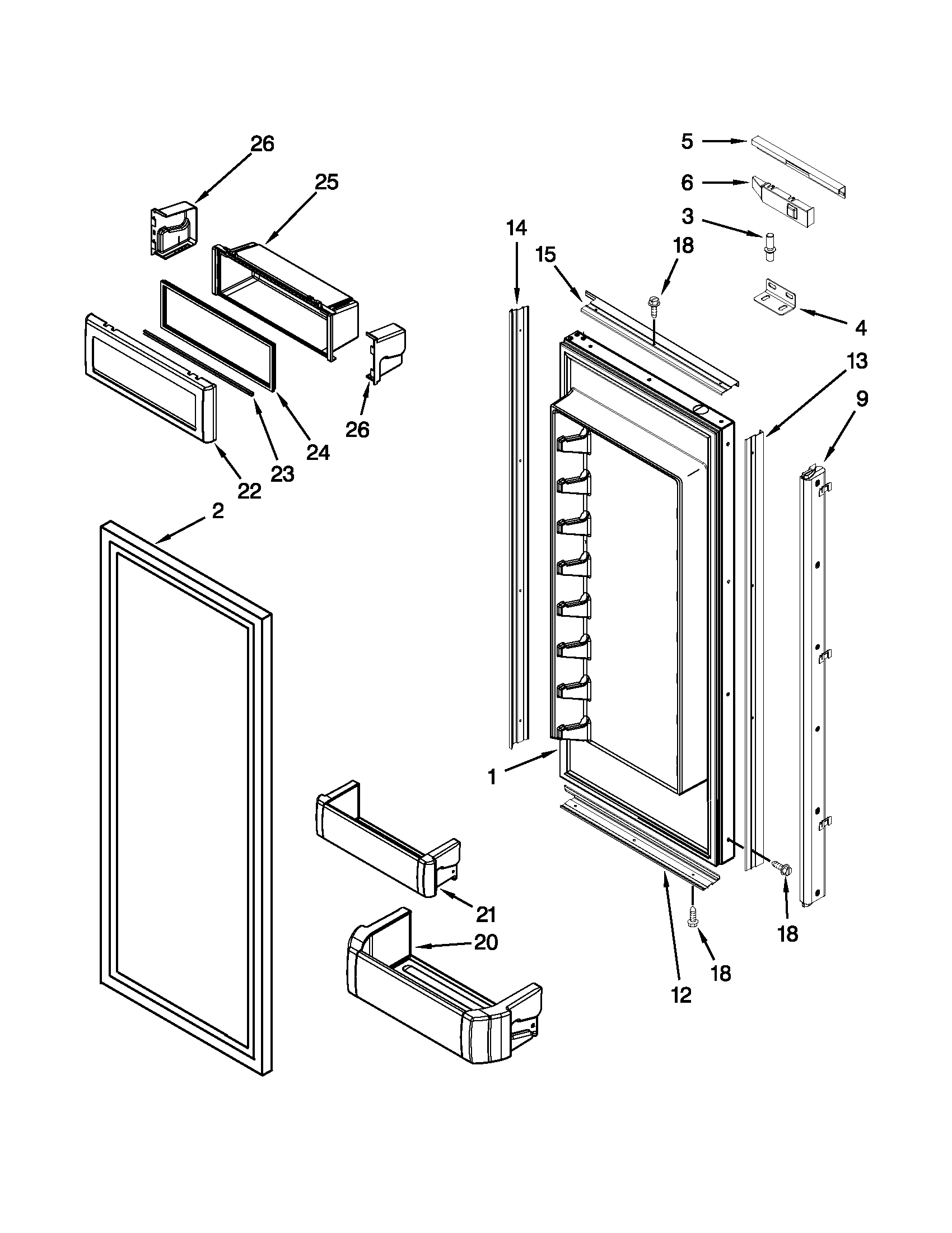 26
25
5
6
3
14
15
18
4
13
9
26
24
23
22
2
1
21
20
18
18
12