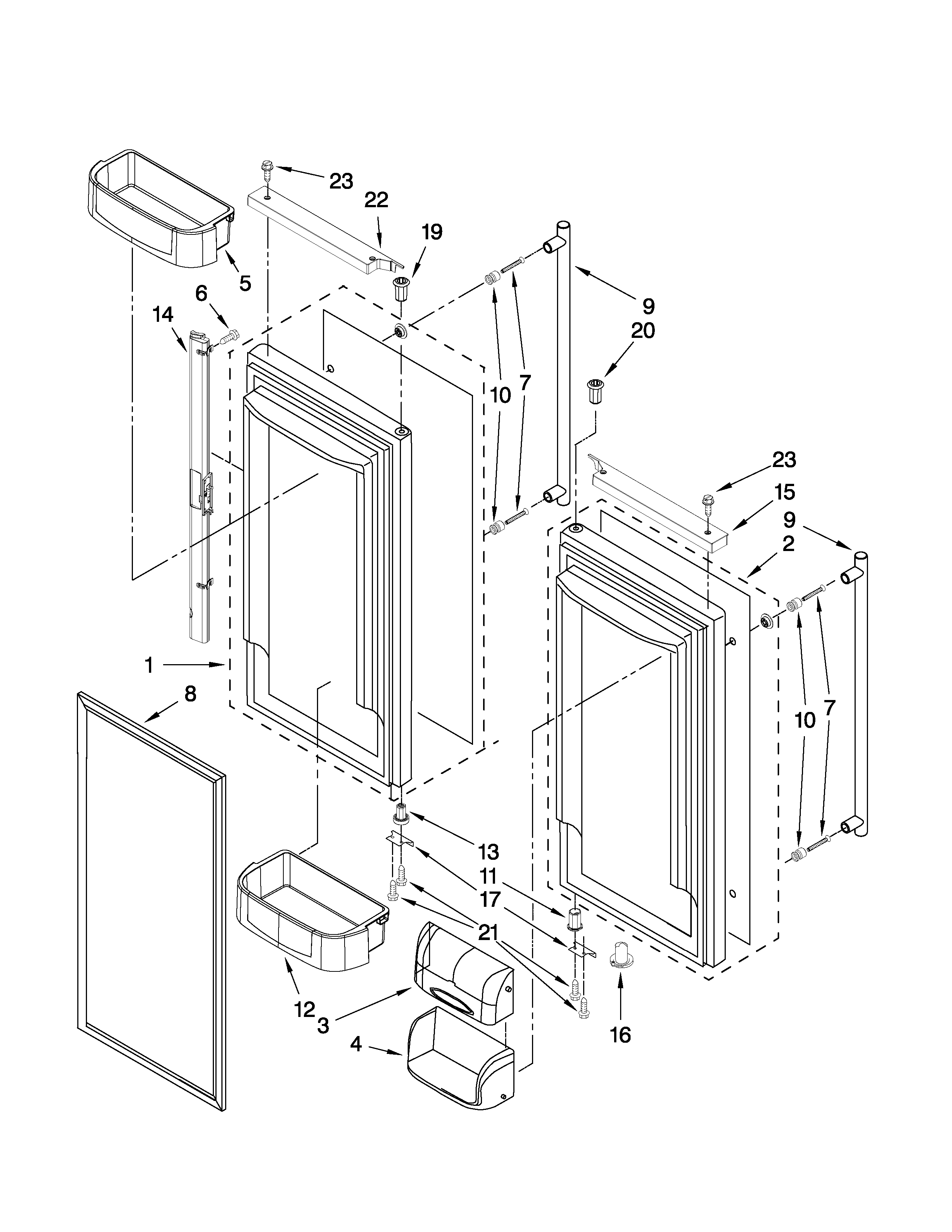 23
22
19
5
6
14
9
20
10
7
23
15
9
2
1
8
10
7
13
11
17
21
12
3
4
16