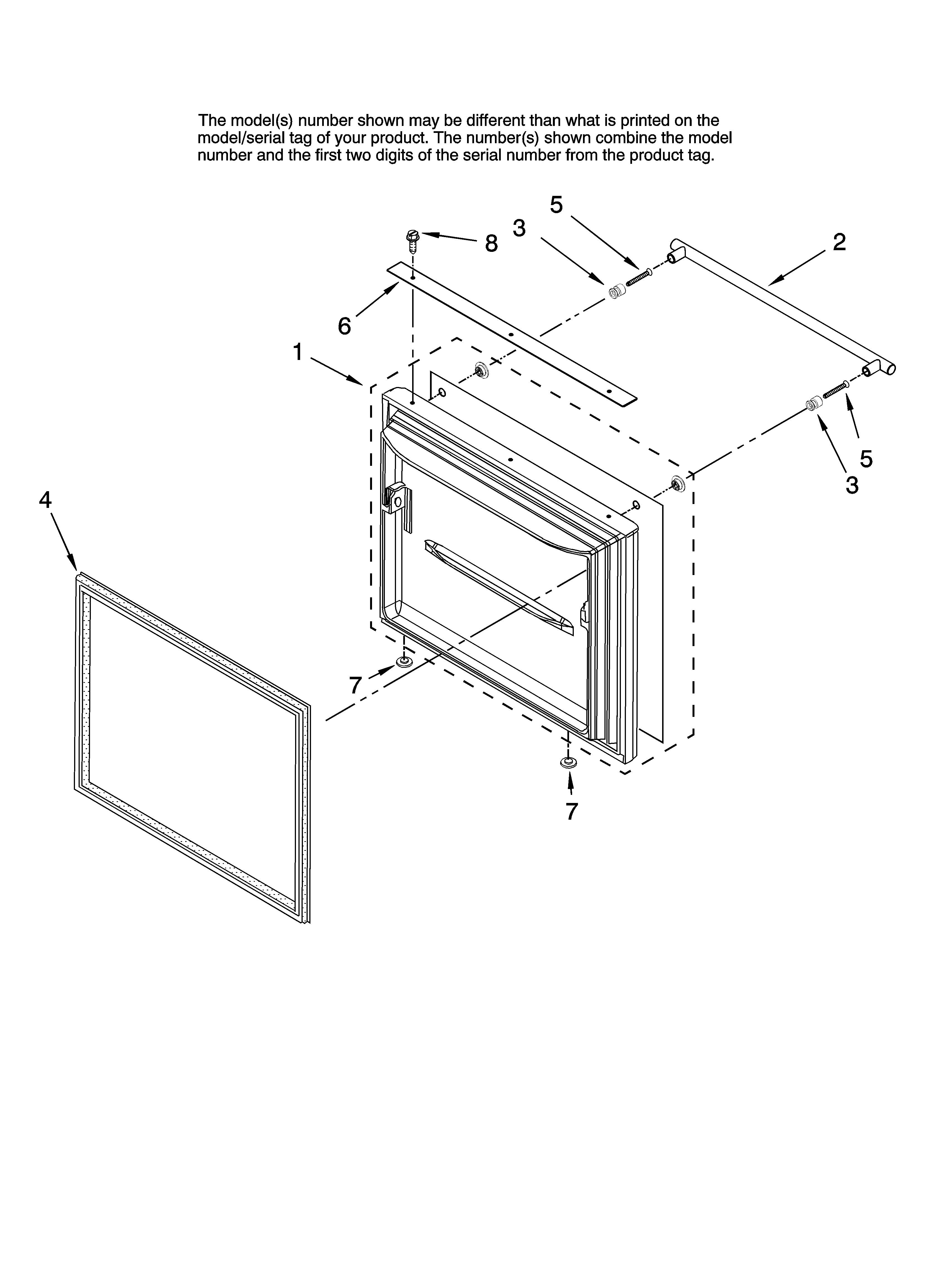 The model(s) number shown may be different than what is printed on the model/serial tag of your product. The number(s) shown combine the model number and the first two digits of the serial number from the product tag.

5
3
8
2
6
1
5
3
4
7
7