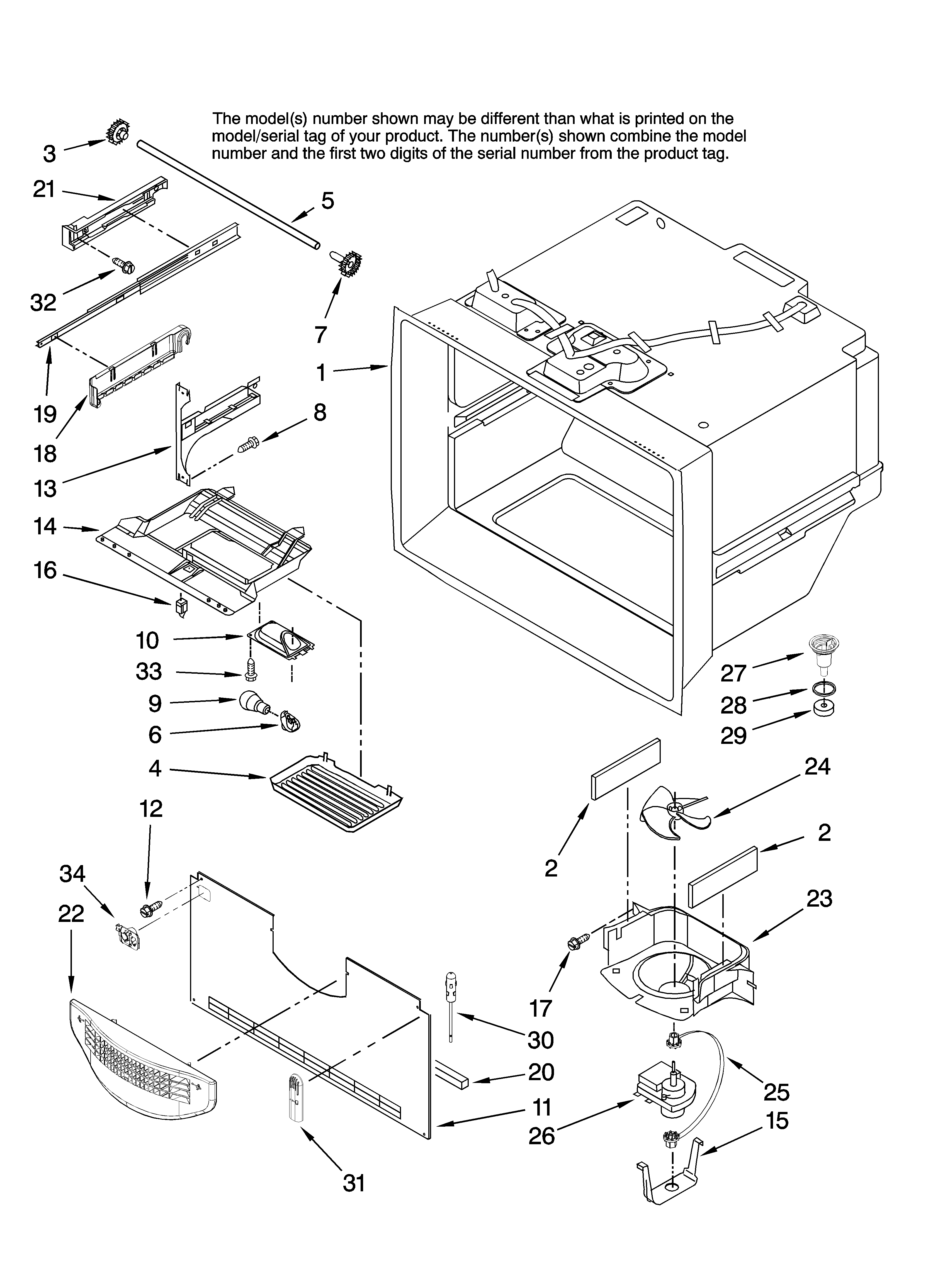 The model(s) number shown may be different than what is printed on the model/serial tag of your product. The number(s) shown combine the model number and the first two digits of the serial number from the product tag.

3
21
5
32
7
1
19
18
8
13
14
16
10
33
9
6
4
27
28
29
24
2
2
12
34
22
23
17
30
20
11
26
25
15
31