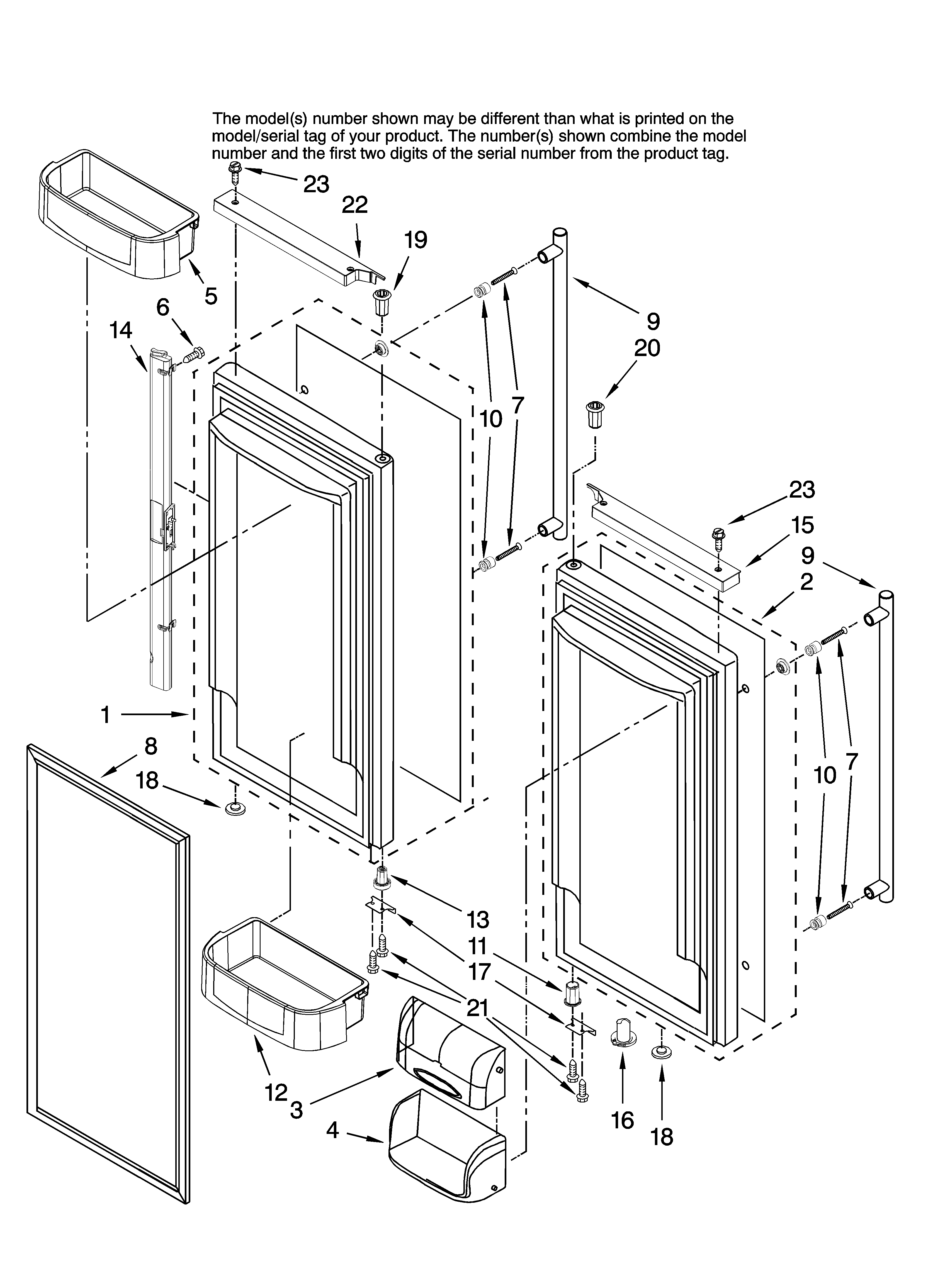 The model(s) number shown may be different than what is printed on the model/serial tag of your product. The number(s) shown combine the model number and the first two digits of the serial number from the product tag.

23
22
19
5
6
14
9
20
10
7
23
15
9
2
1
8
18
10
7
13
11
17
21
12
3
4
16
18