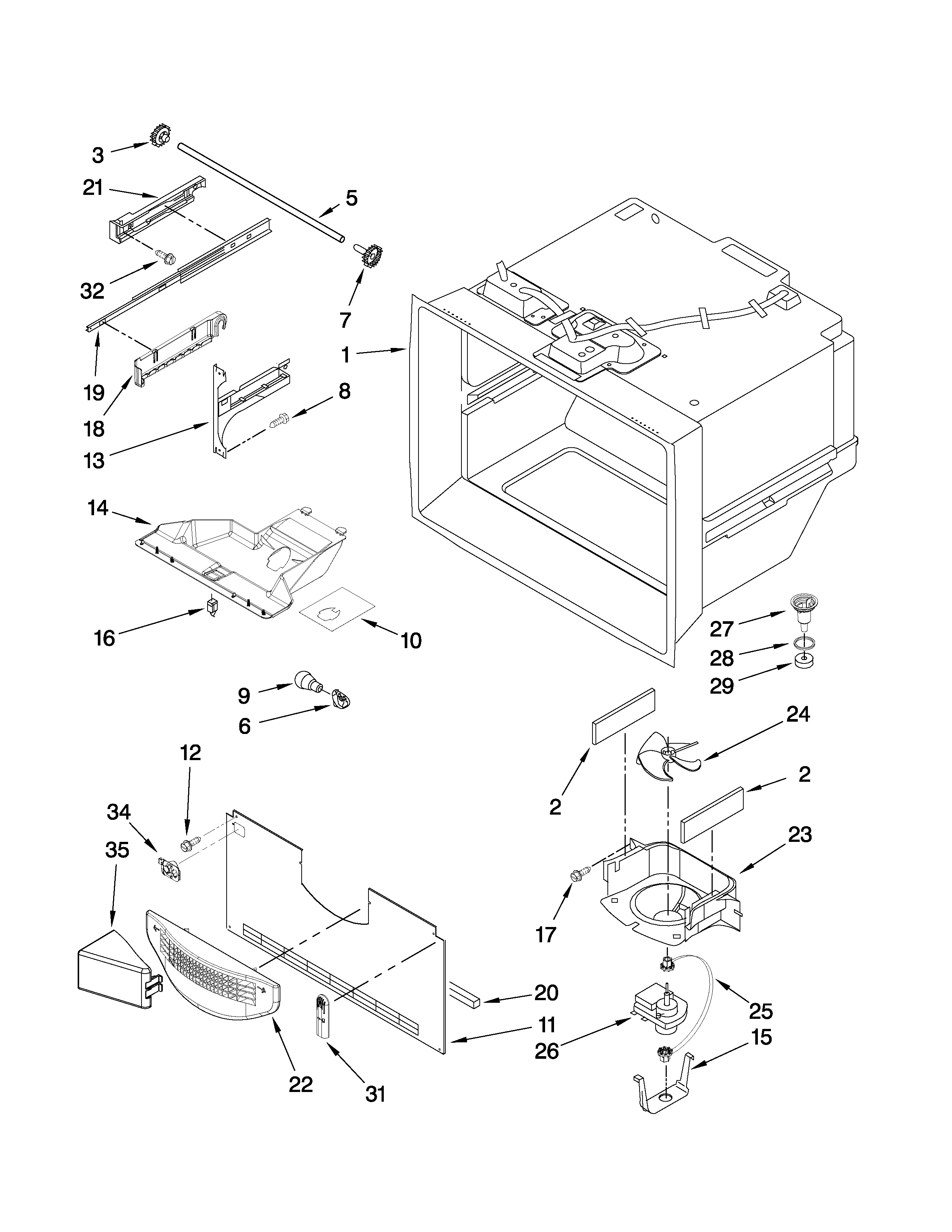 3
21
5
32
7
1
19
18
8
13
14
16
10
27
28
29
9
6
24
12
2
2
34
35
23
17
20
25
11
26
15
22
31