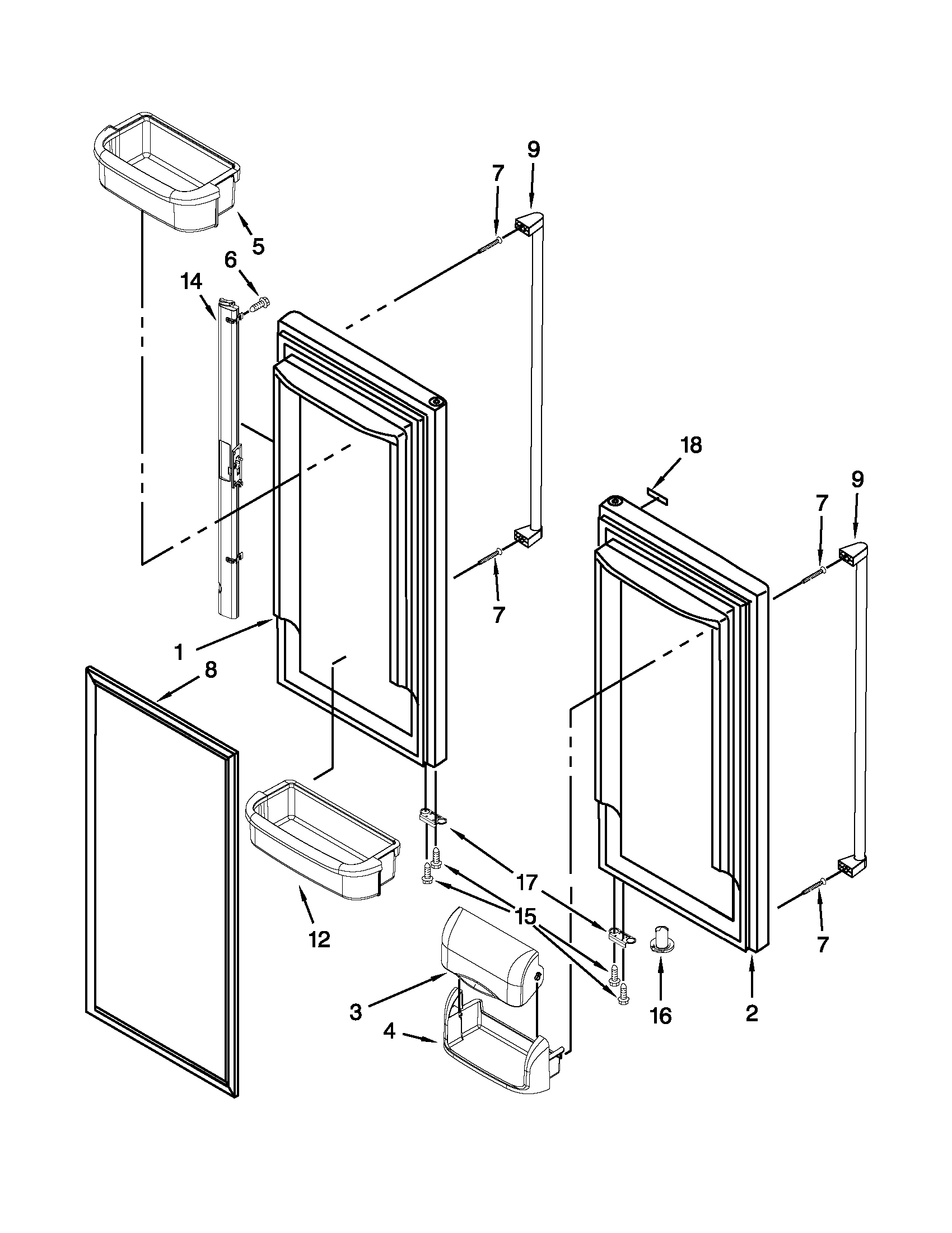 9
7
5
6
14
18
9
7
7
1
8
17
15
12
7
3
4
16
2