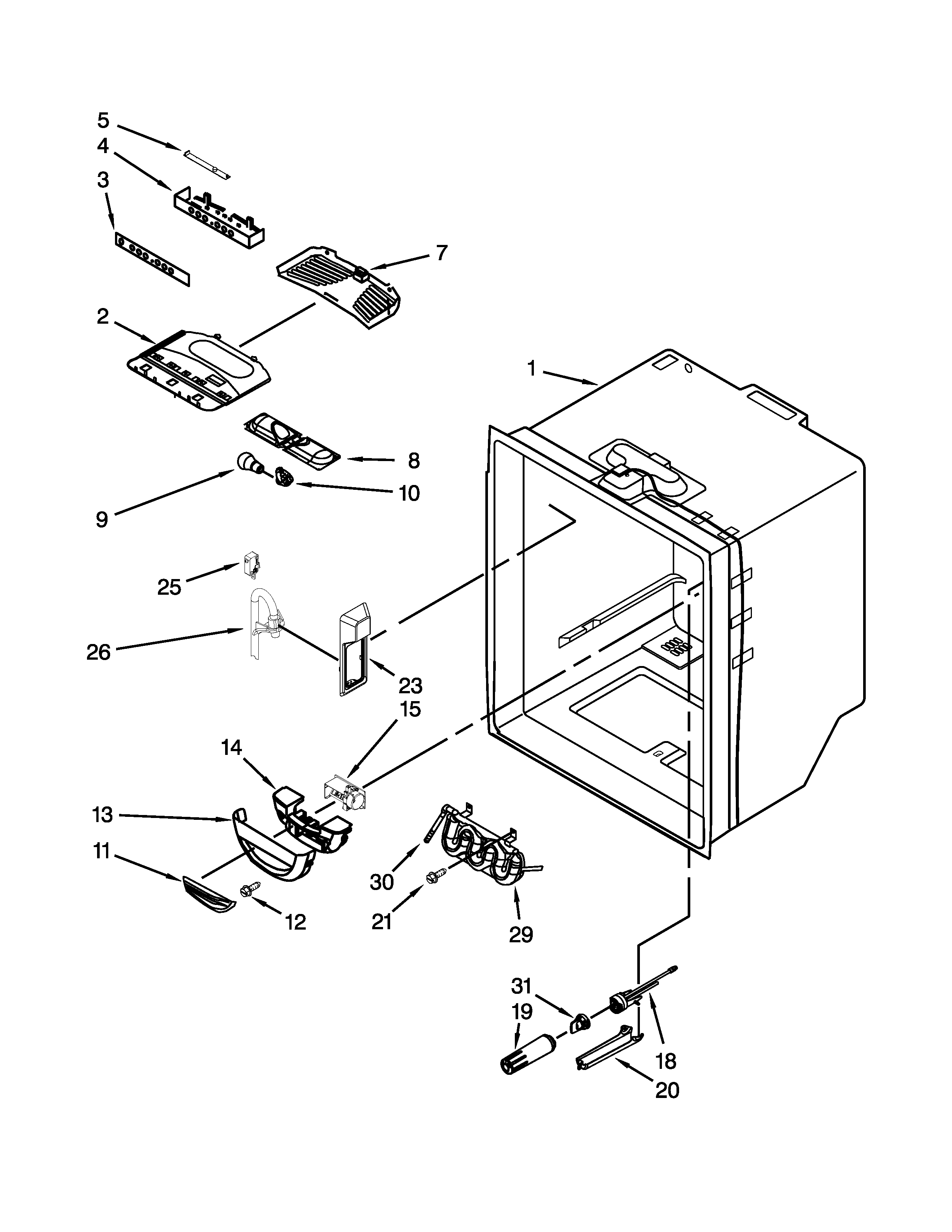 5
4
3
7
2
1
8
9
10
25
26
23
15
14
13
11
12
30
21
29
31
19
18
20