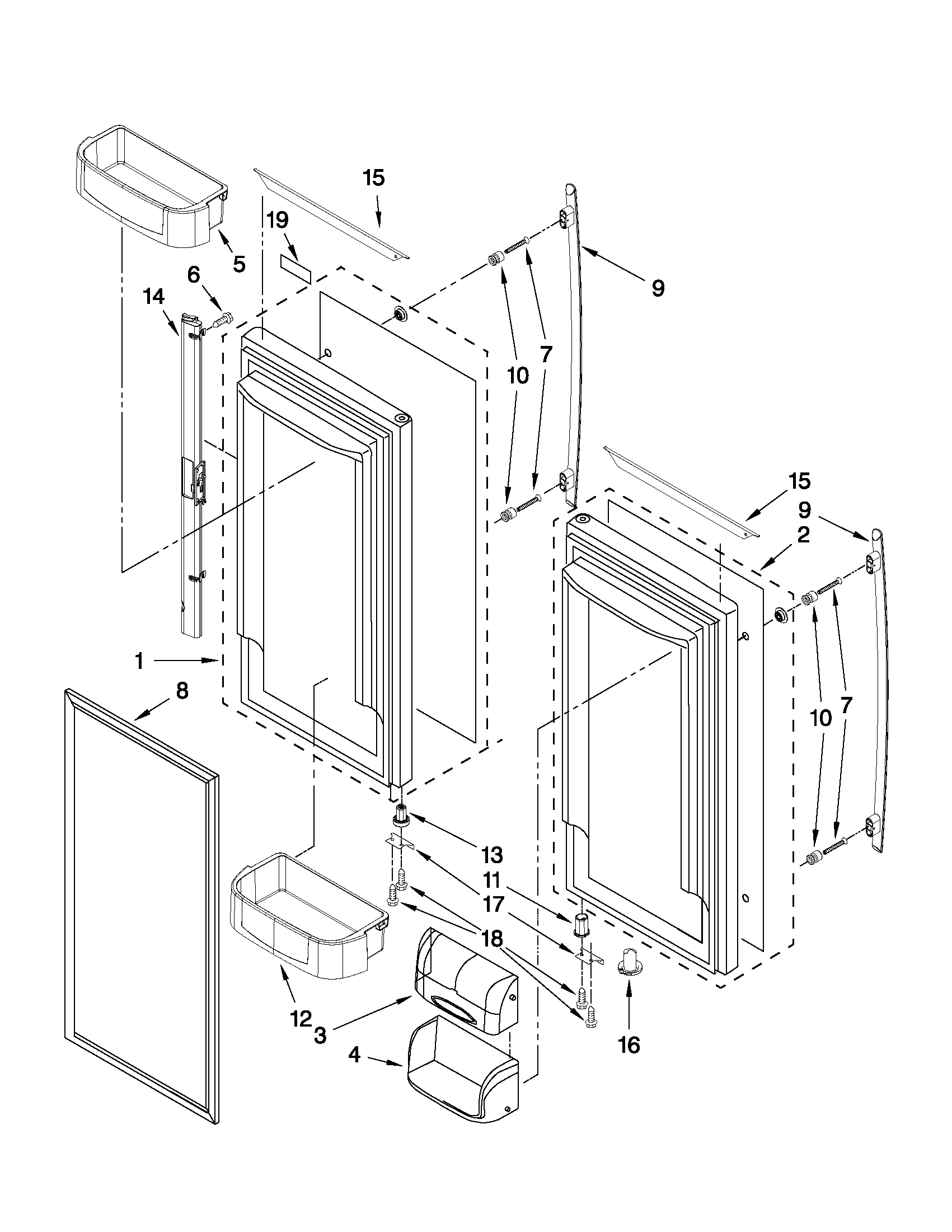 15
19
5
6
14
9
10
7
15
9
2
1
8
10
7
13
11
17
18
12
3
4
16