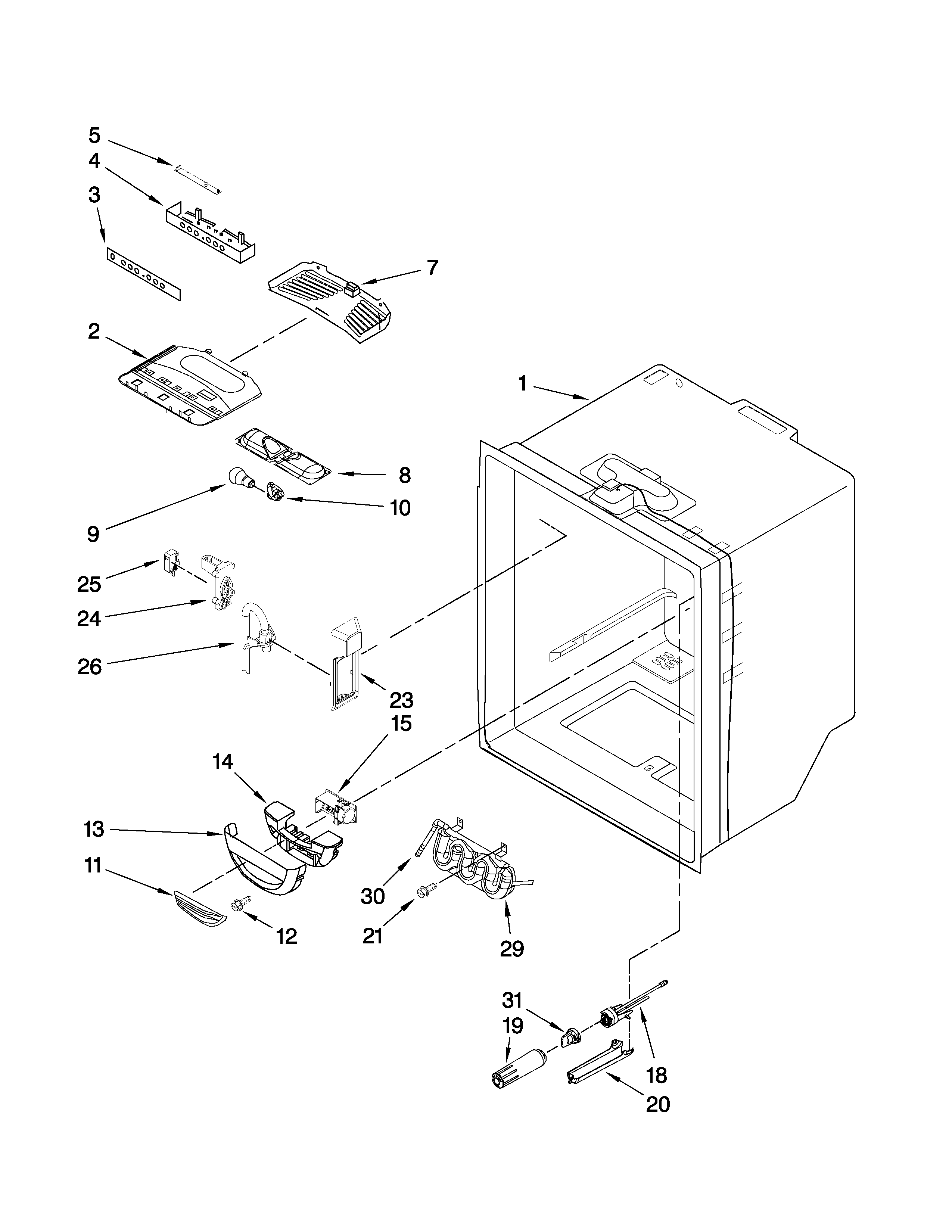 5
4
3
7
2
1
8
9
10
25
24
26
23
15
14
13
11
12
30
21
29
31
19
18
20