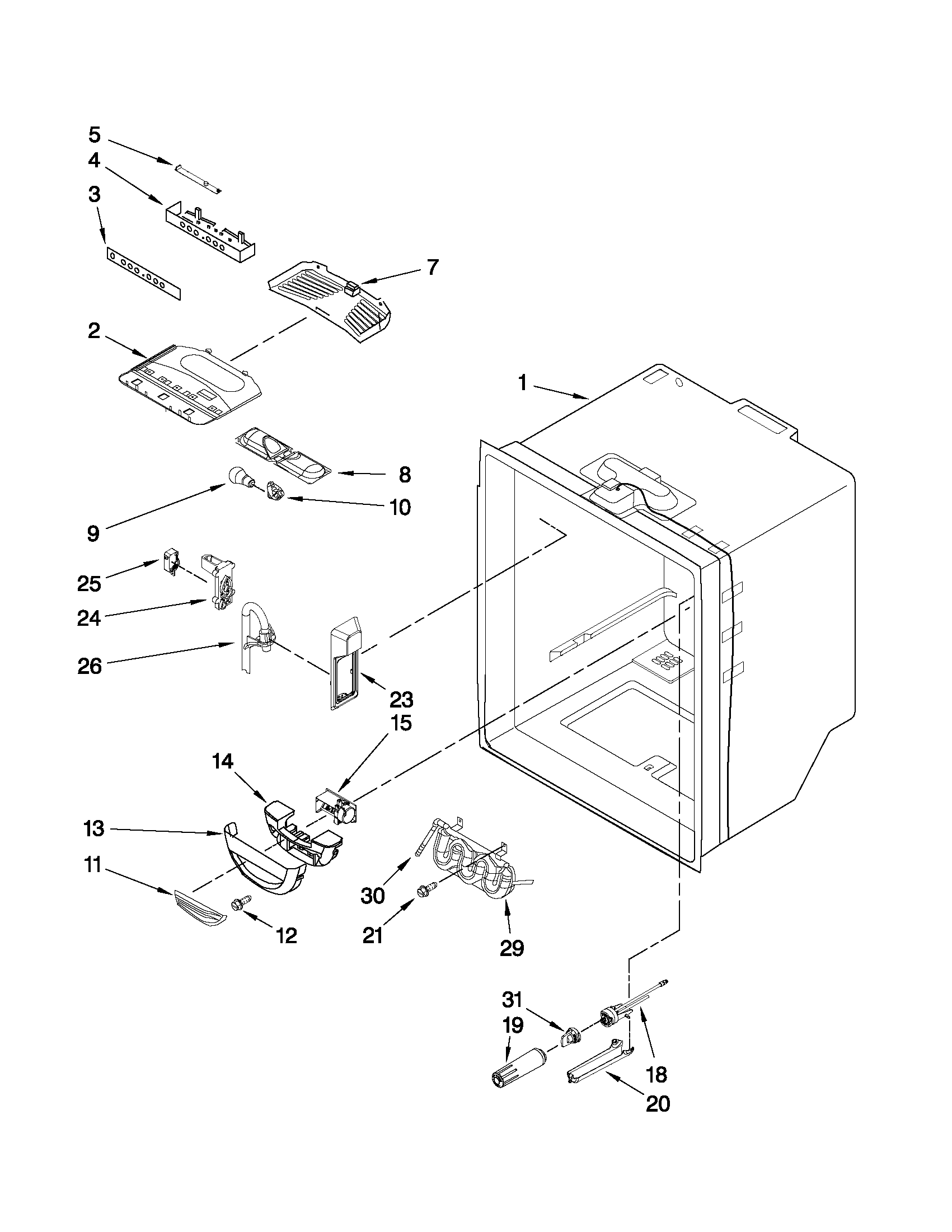 5
4
3
7
2
1
8
9
10
25
24
26
23
15
14
13
11
12
30
21
29
31
19
18
20