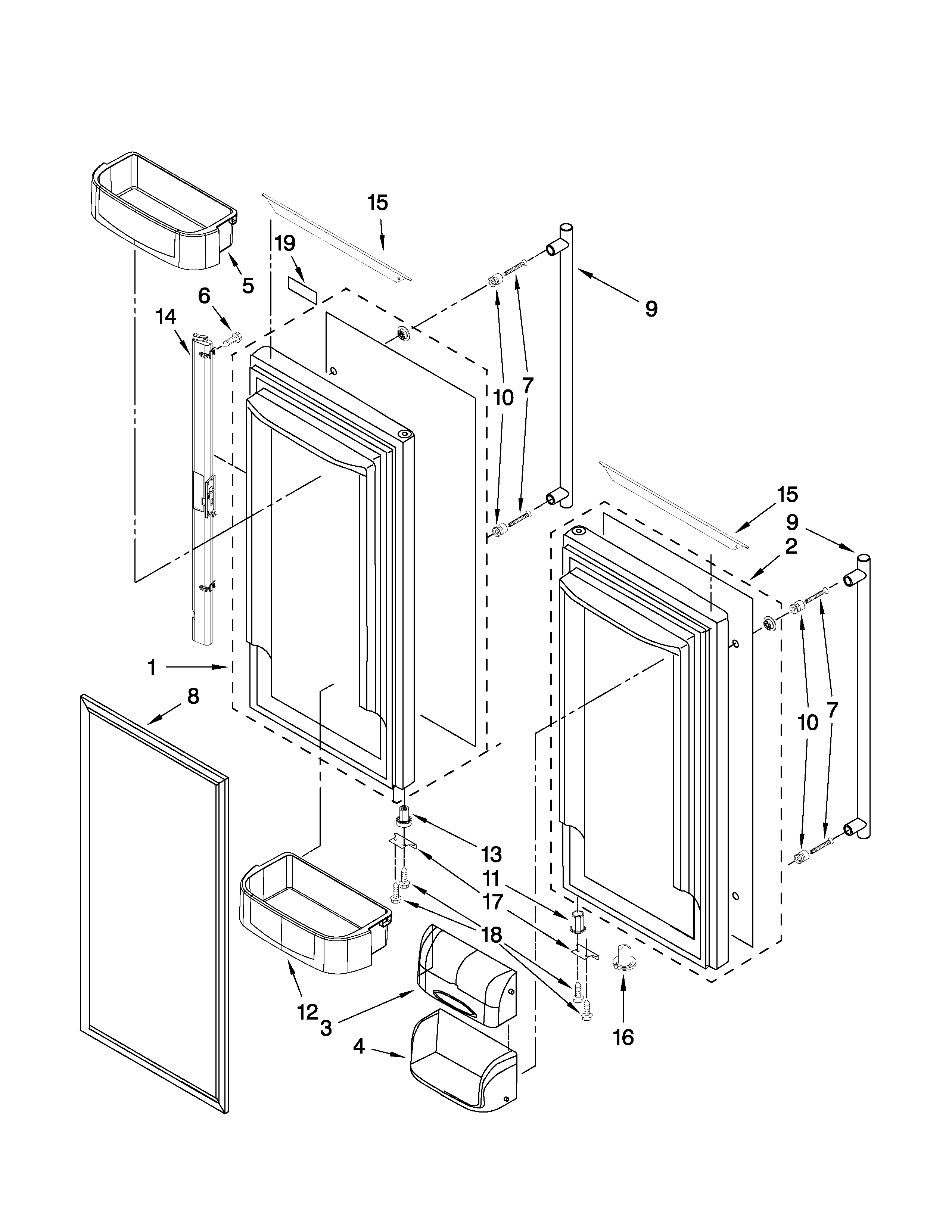 15
19
5
6
14
9
10
7
15
9
2
1
8
10
7
13
11
17
18
12
3
4
16