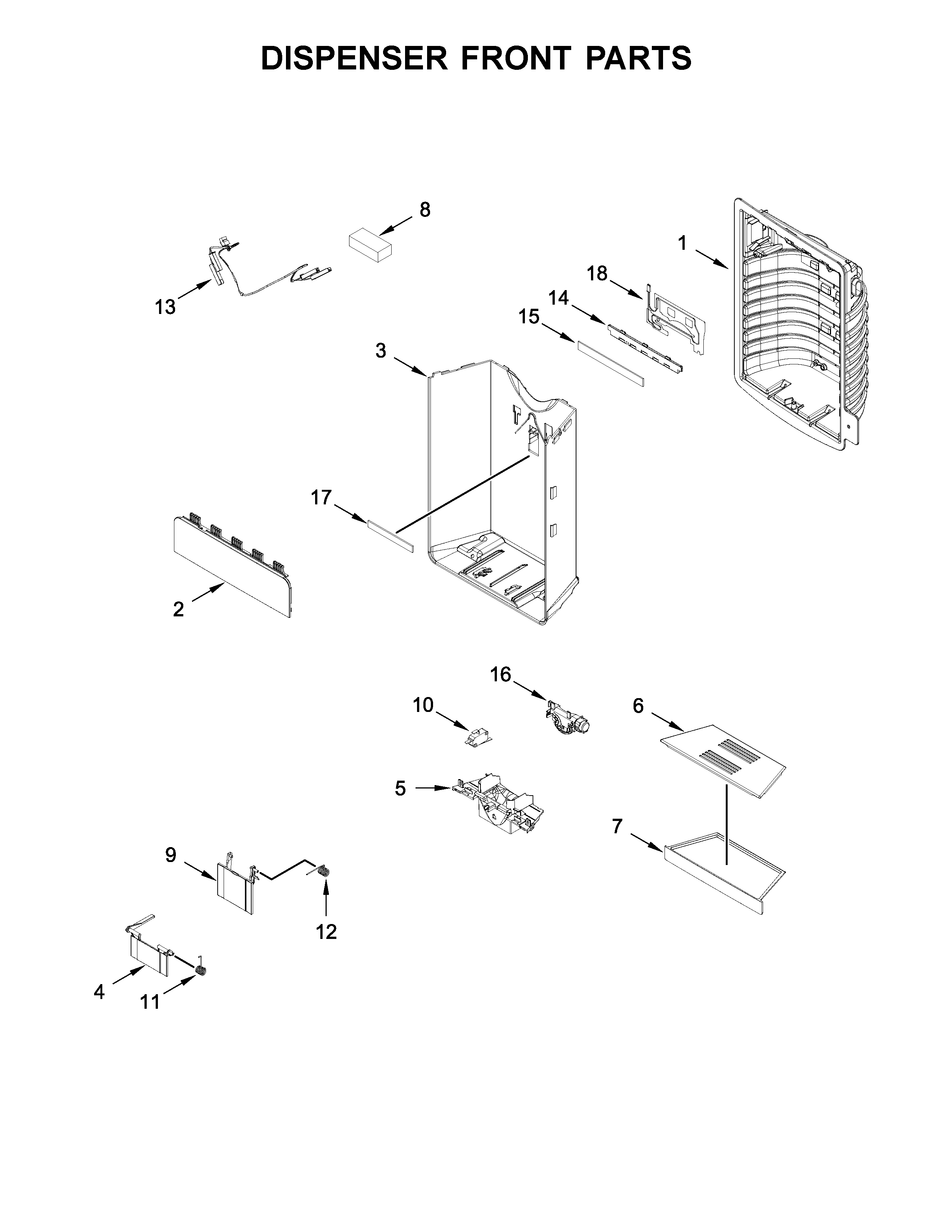 DISPENSER FRONT PARTS

8

1

13

18

14

15

3

17

2

16

10

6

5

7

9

12

4

11