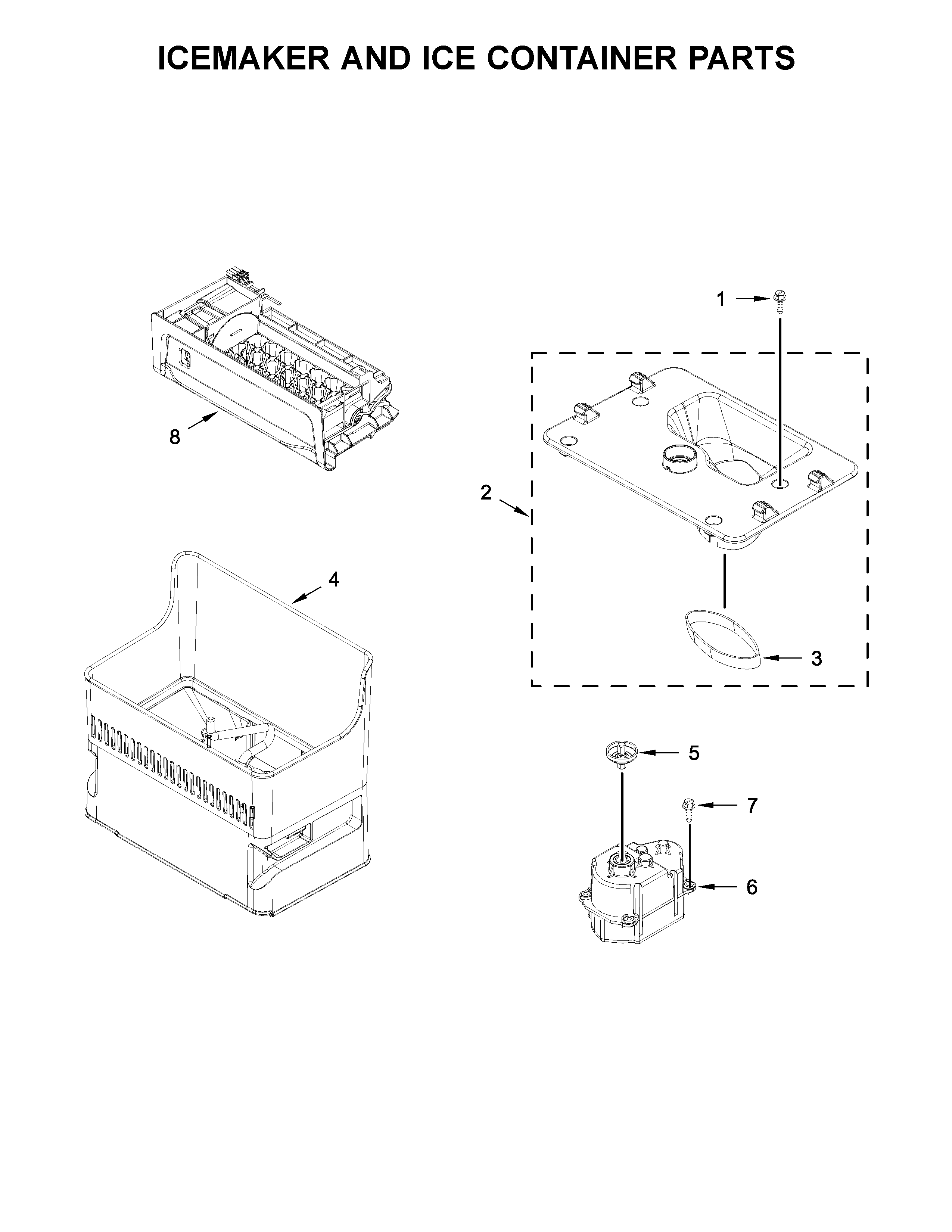 ICEMAKER AND ICE CONTAINER PARTS

1

8

2

4

3

5

7

6