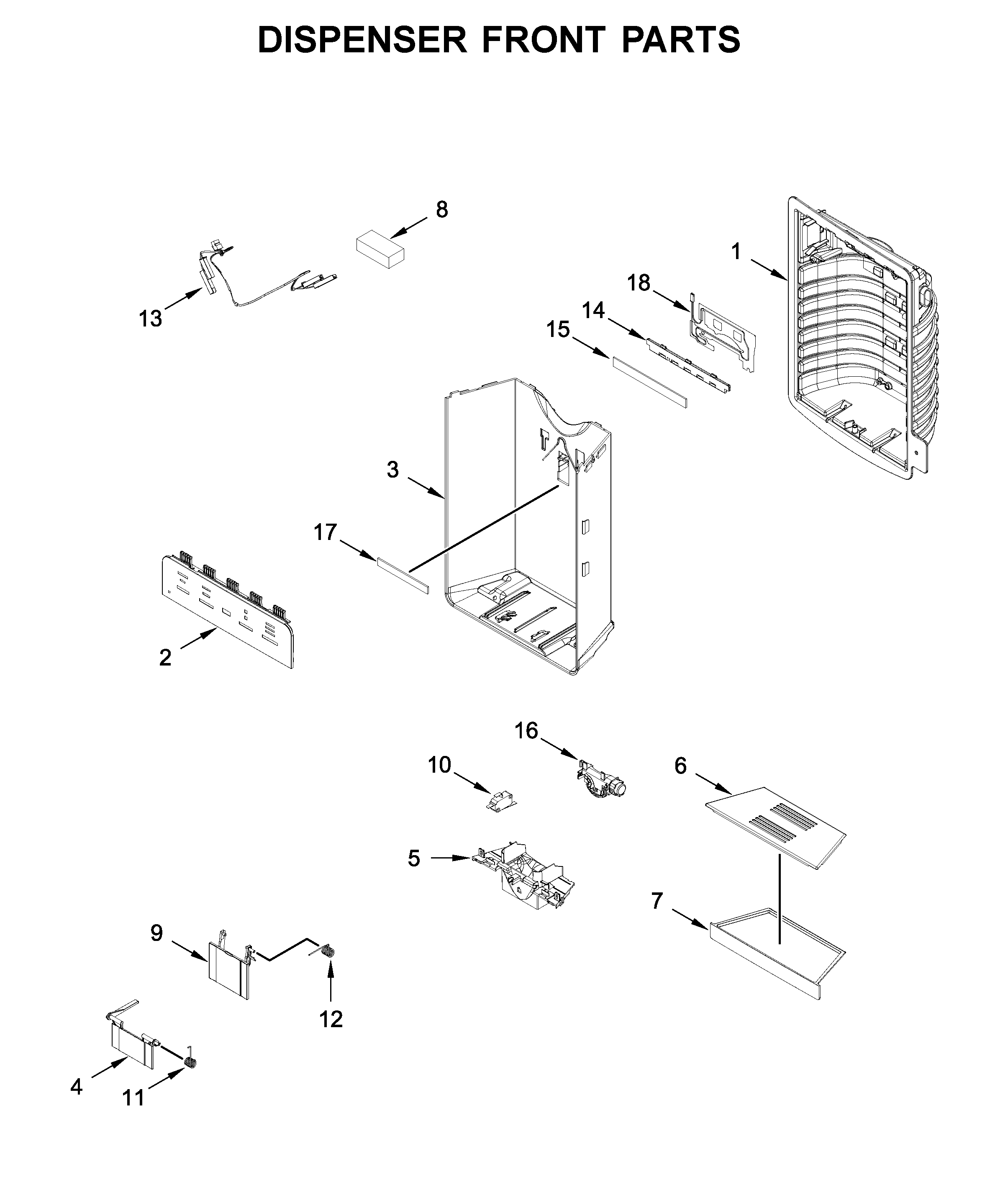 DISPENSER FRONT PARTS

8
1
13
18
14
15
3
17
2
16
10
6
5
7
9
12
4
11