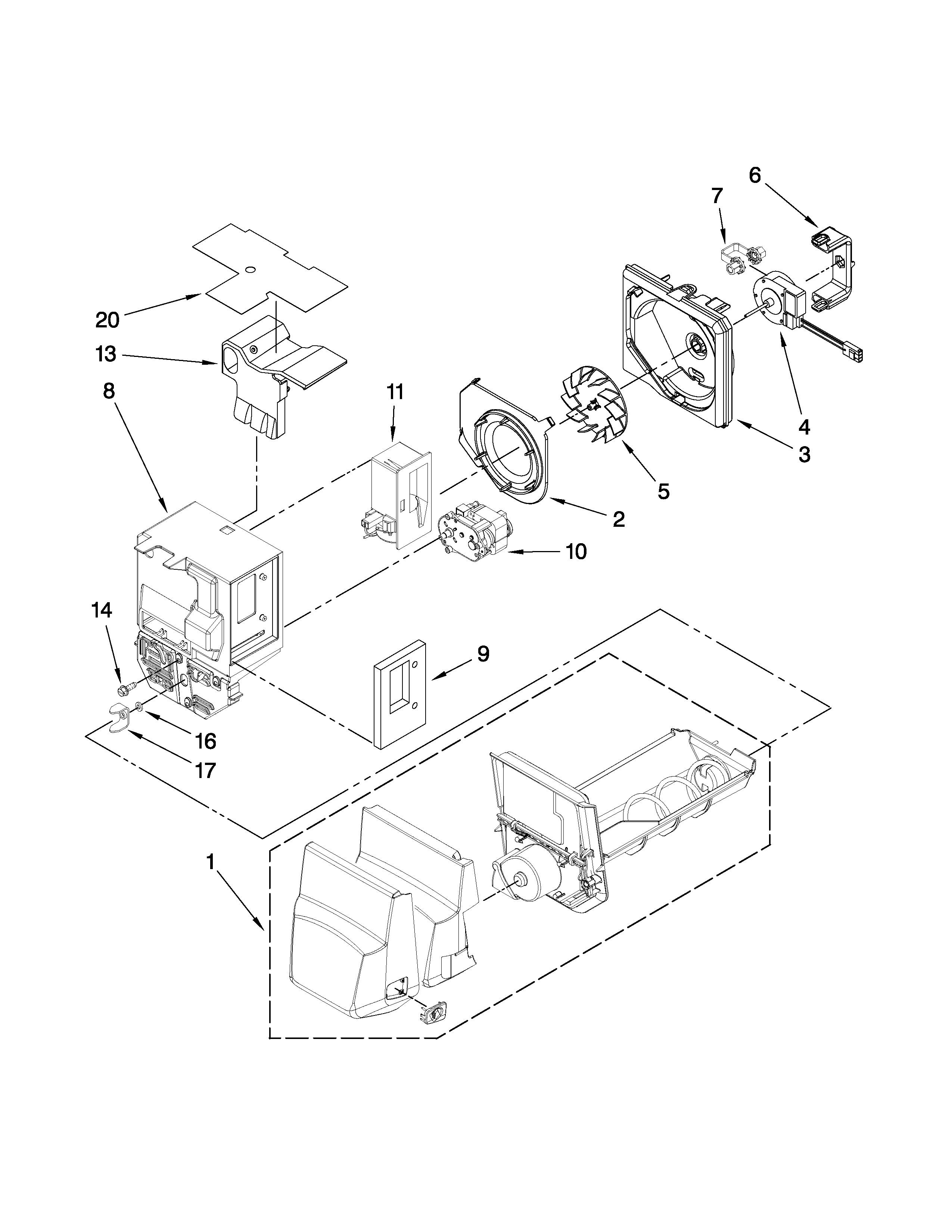 6
7
20
13
8
11
4
3
5
2
10
14
9
16
17
1