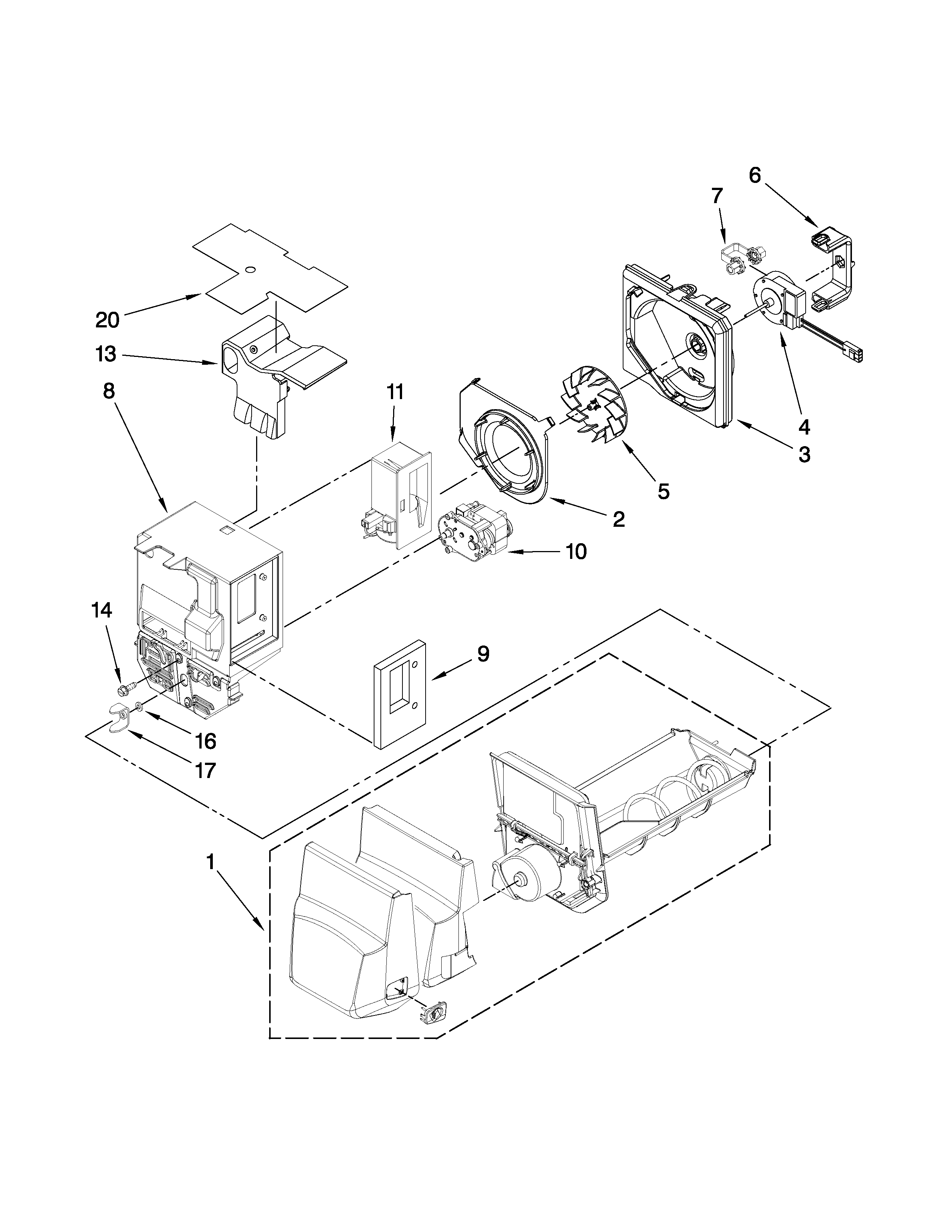 6
7
20
13
8
11
4
3
5
2
10
14
9
16
17
1