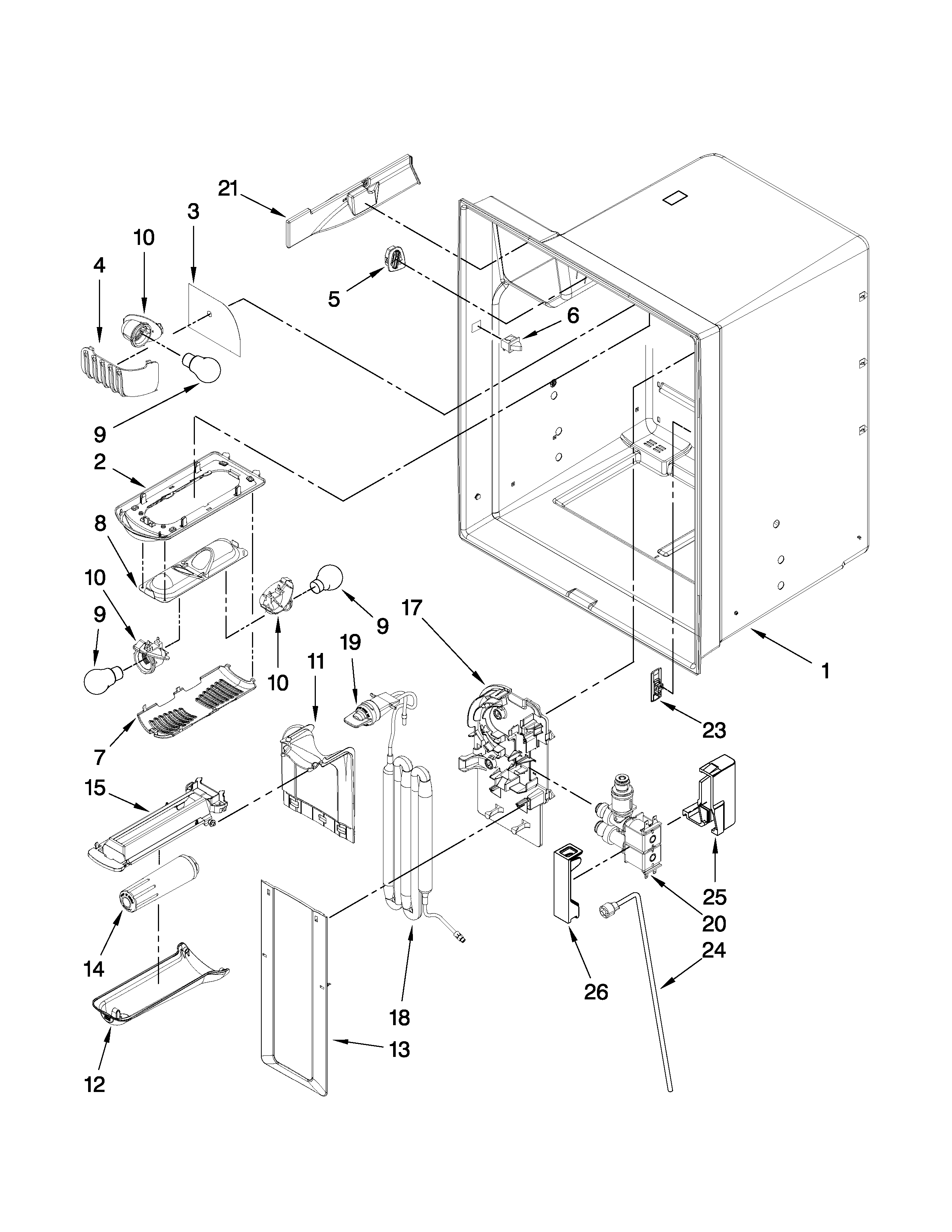 21
3
10
4
5
6
9
2
8
10
9
9
17
19
10
11
1
23
7
15
25
20
24
14
26
18
13
12