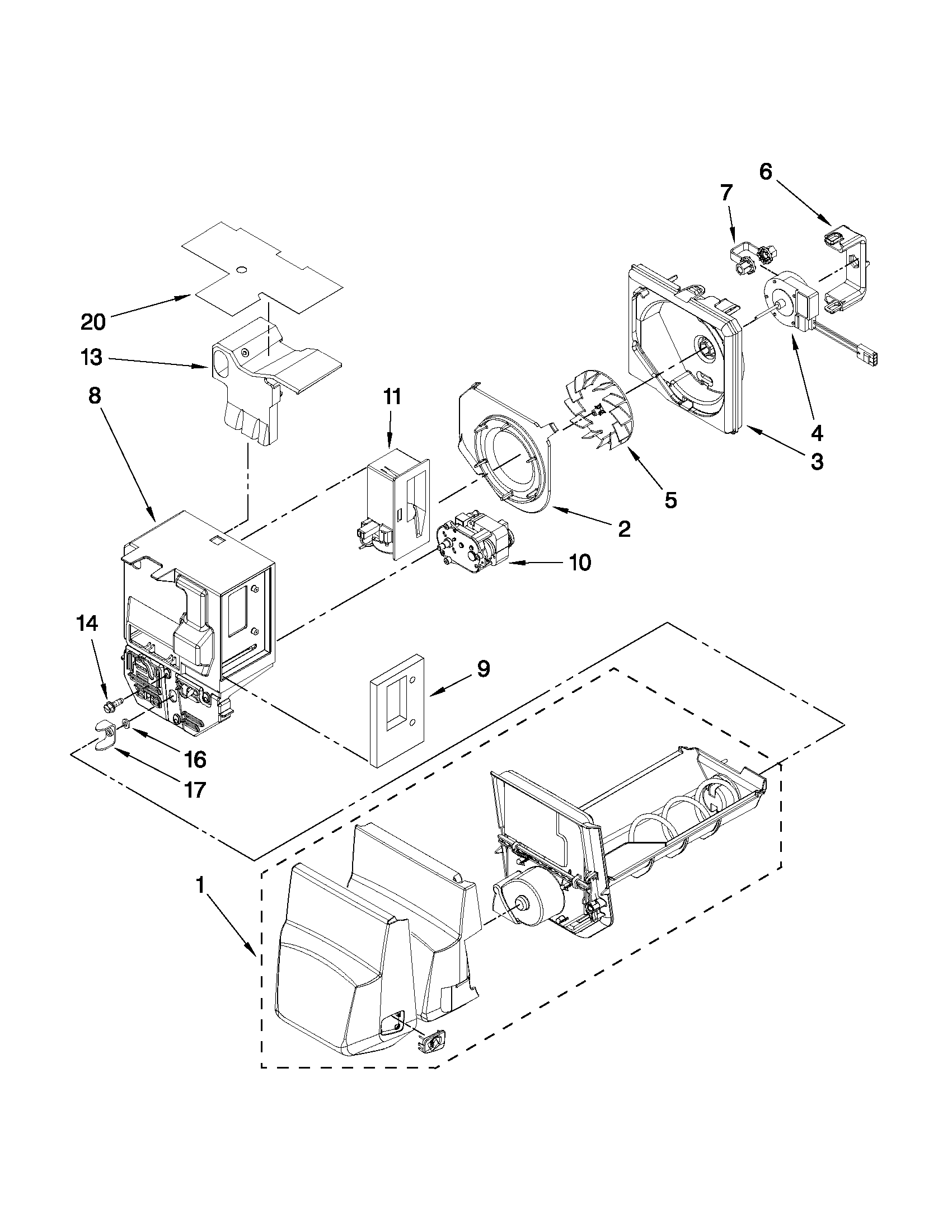 6
7
20
13
8
11
4
3
5
2
10
14
9
16
17
1