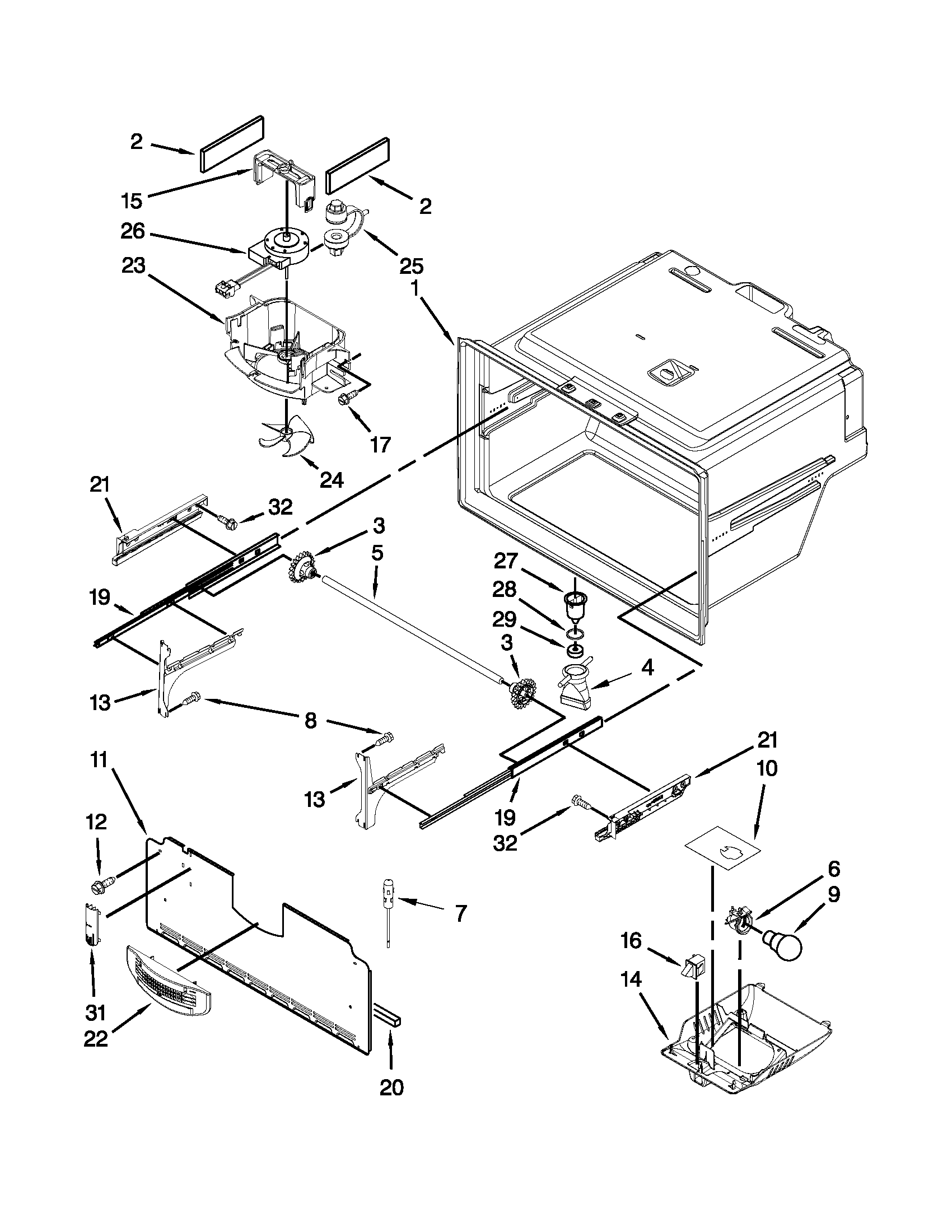 2
15
2
26
25
23
1
17
24
21
32
3
5
19
27
28
29
3
4
13
8
11
21
10
13
19
32
12
6
9
7
16
14
31
22
20