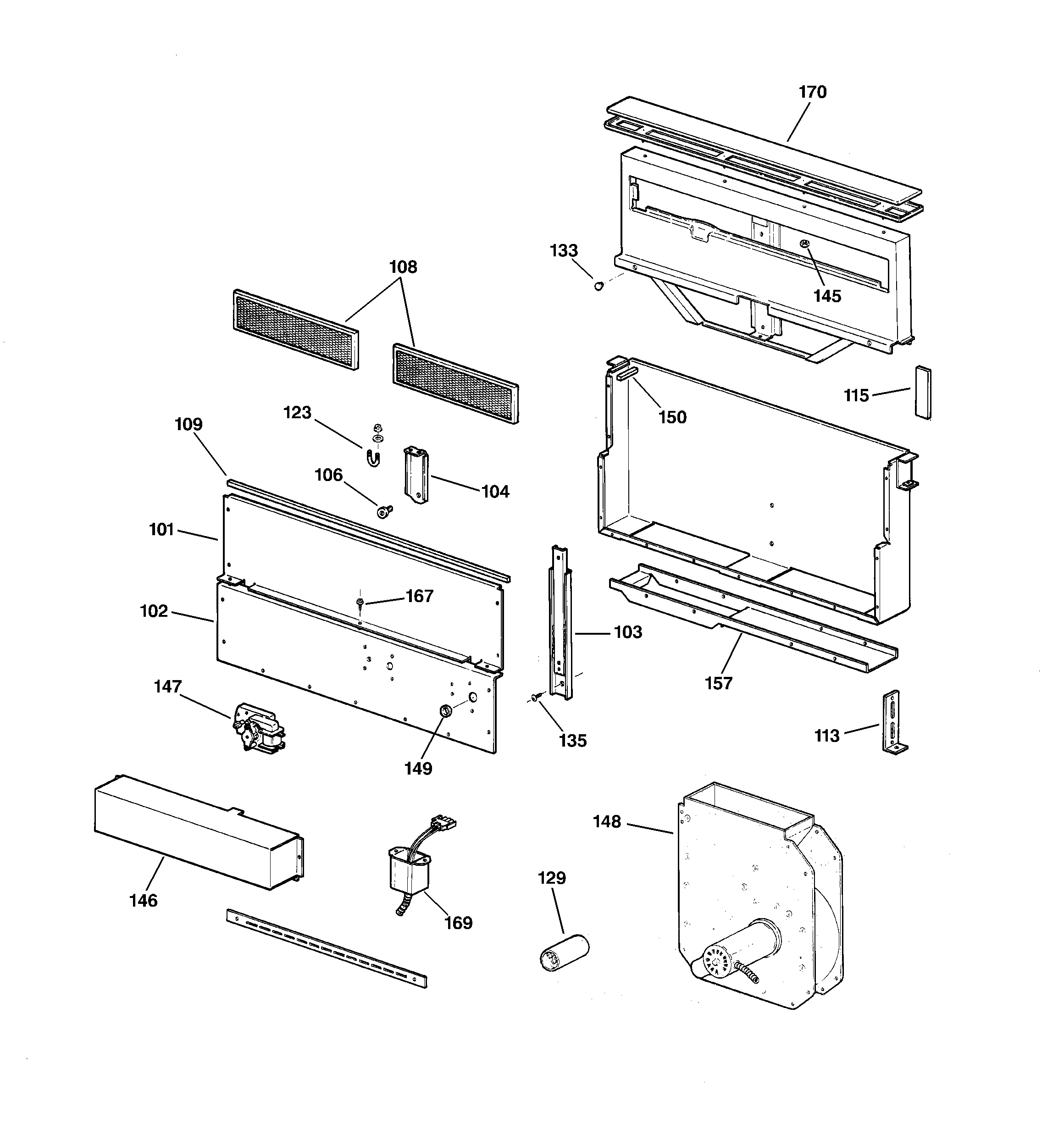 170
133
108
145
115
150
123
109
106
104
101
167
102
103
157
147
135
113
149
148
146
169
129