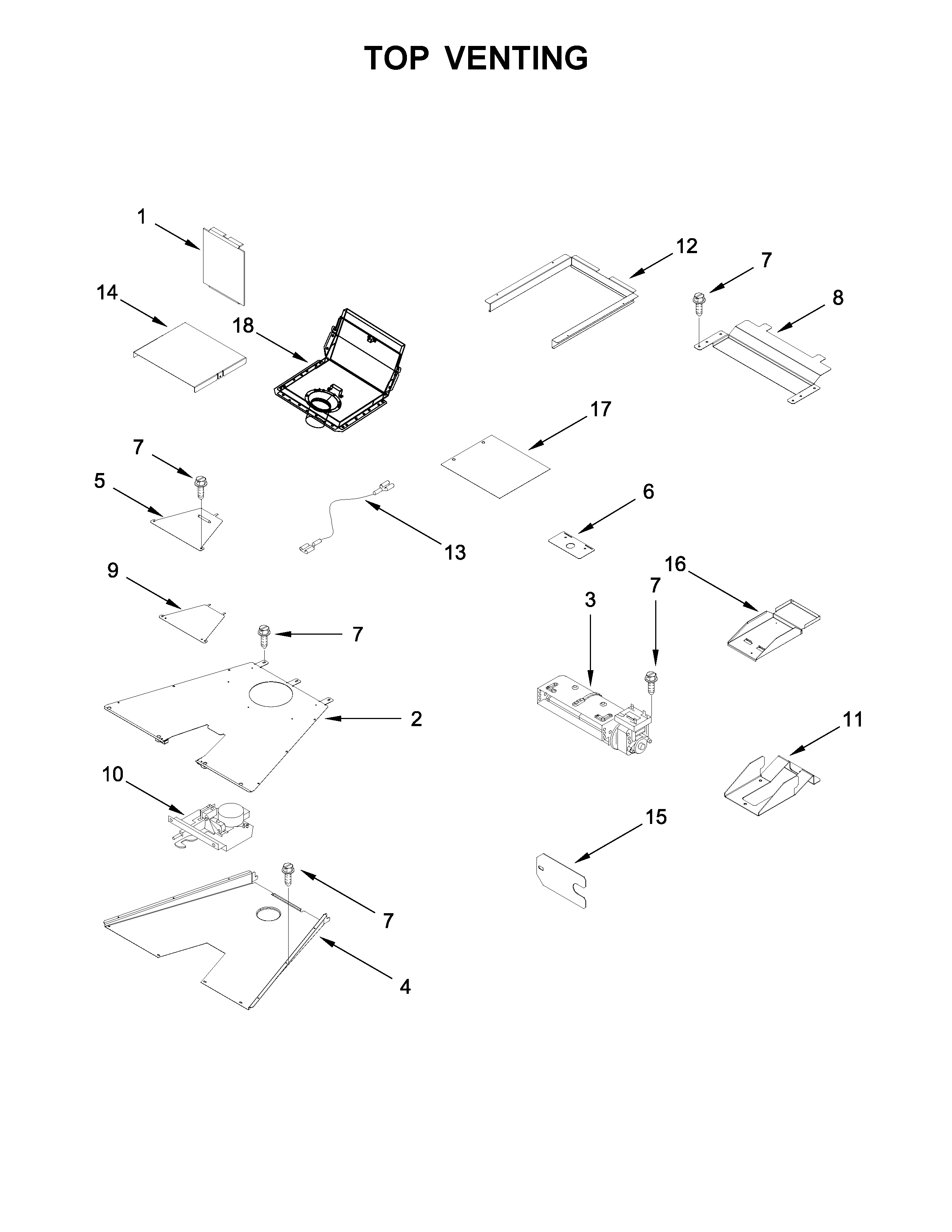 TOP VENTING

1
12
7
14
18
8
17
7
5
6
13
9
16
3
7
7
2
11
10
15
7
4