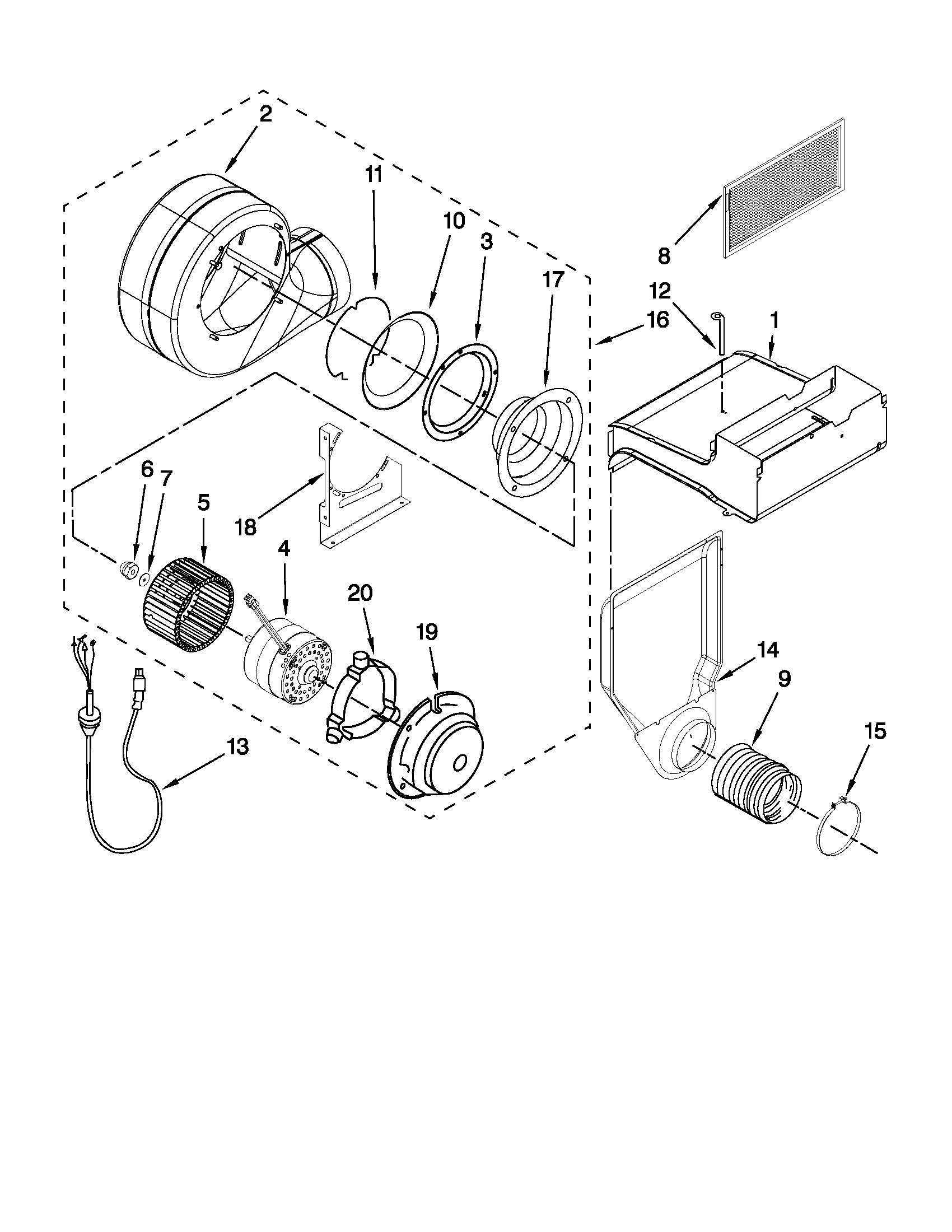 2
11
10
3
17
8
12
16
1
6
7
5
18
4
20
19
14
9
15
13