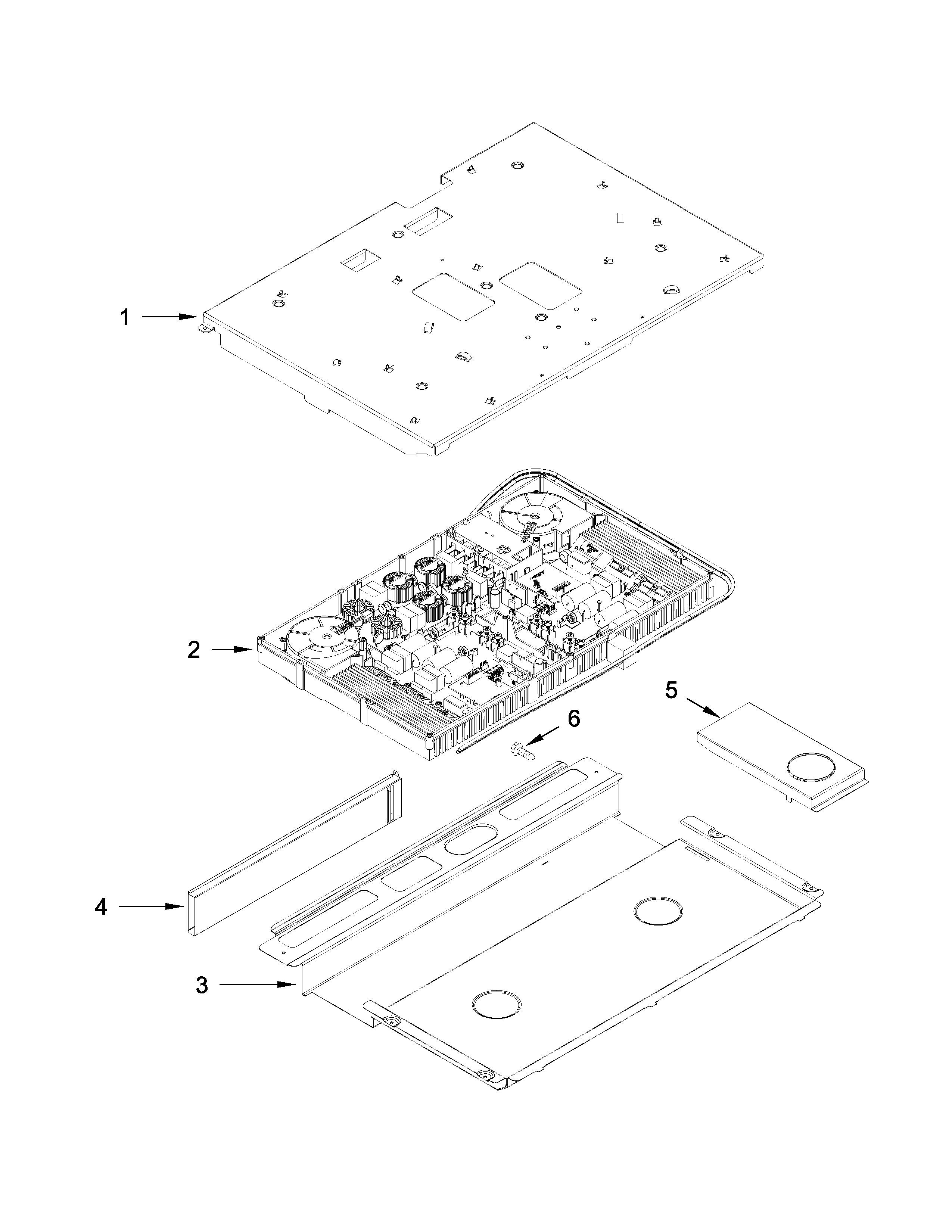 1

2

5

6

4

3