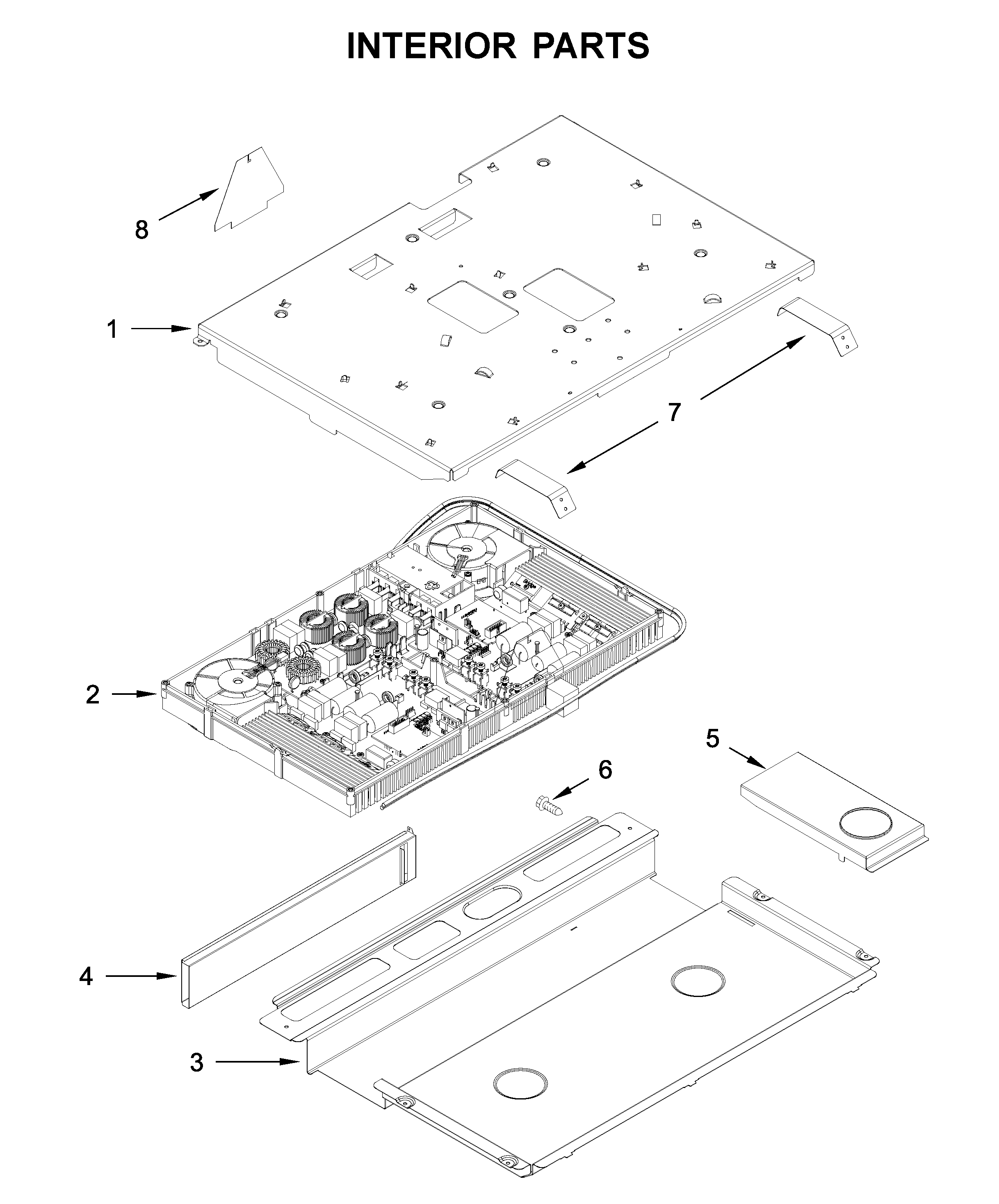 INTERIOR PARTS

8

1

7

2

5

6

4

3