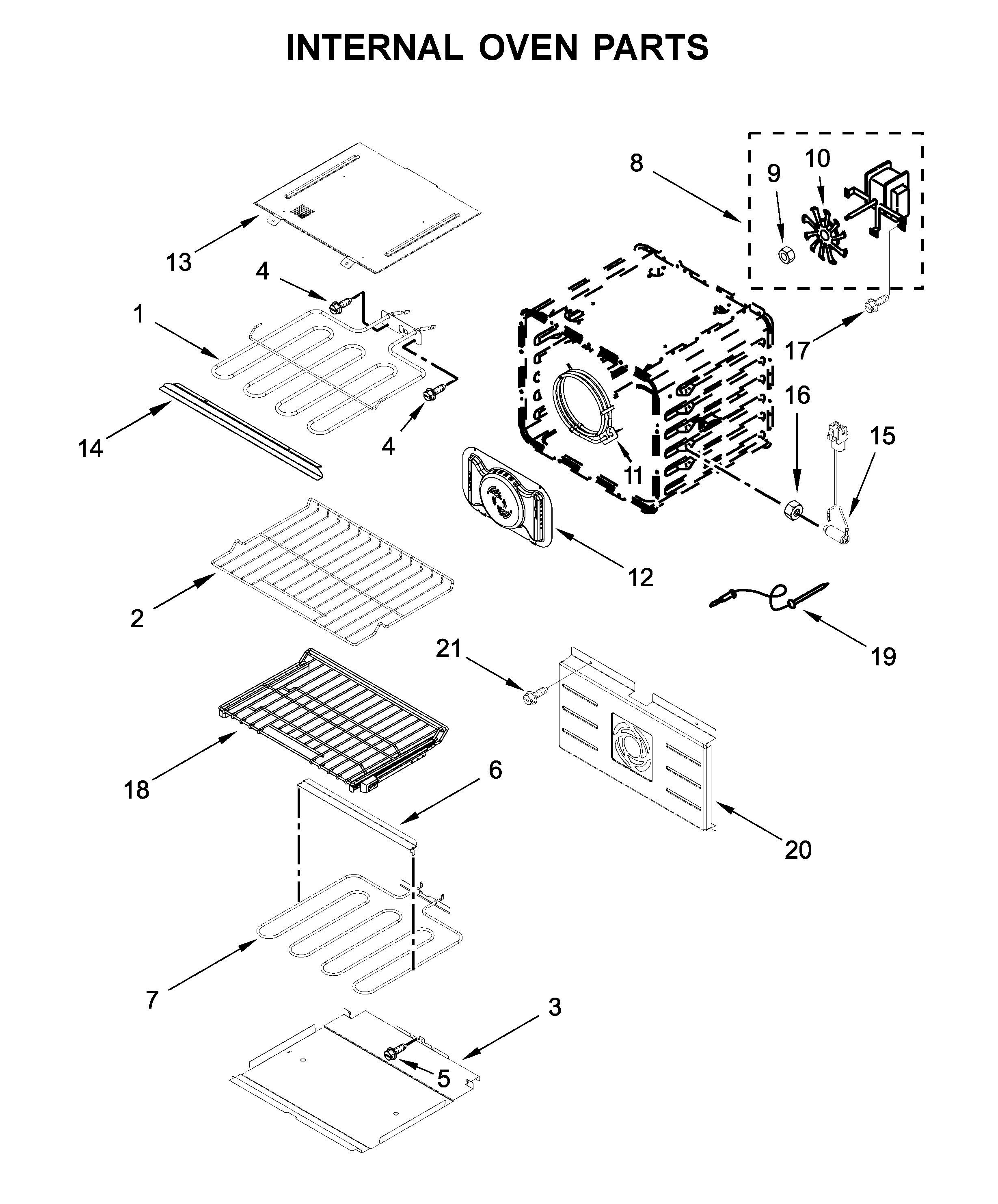 INTERNAL OVEN PARTS

8
9
10
13
4
1
17
16
15
14
4
11
12
2
19
21
18
6
20
7
3
5