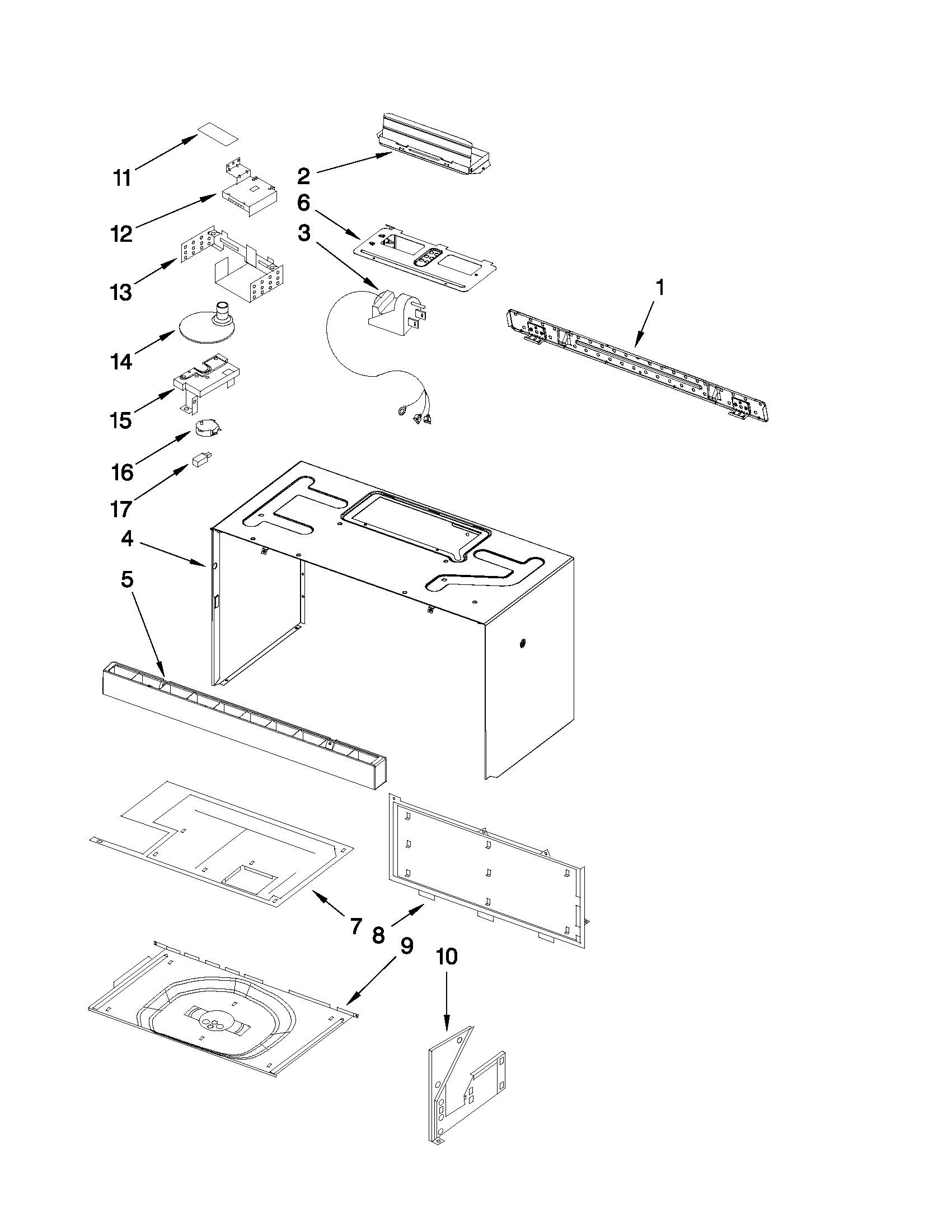 11
2
12
6
3
13
1
14
15
16
17
4
5
7
8
9
10