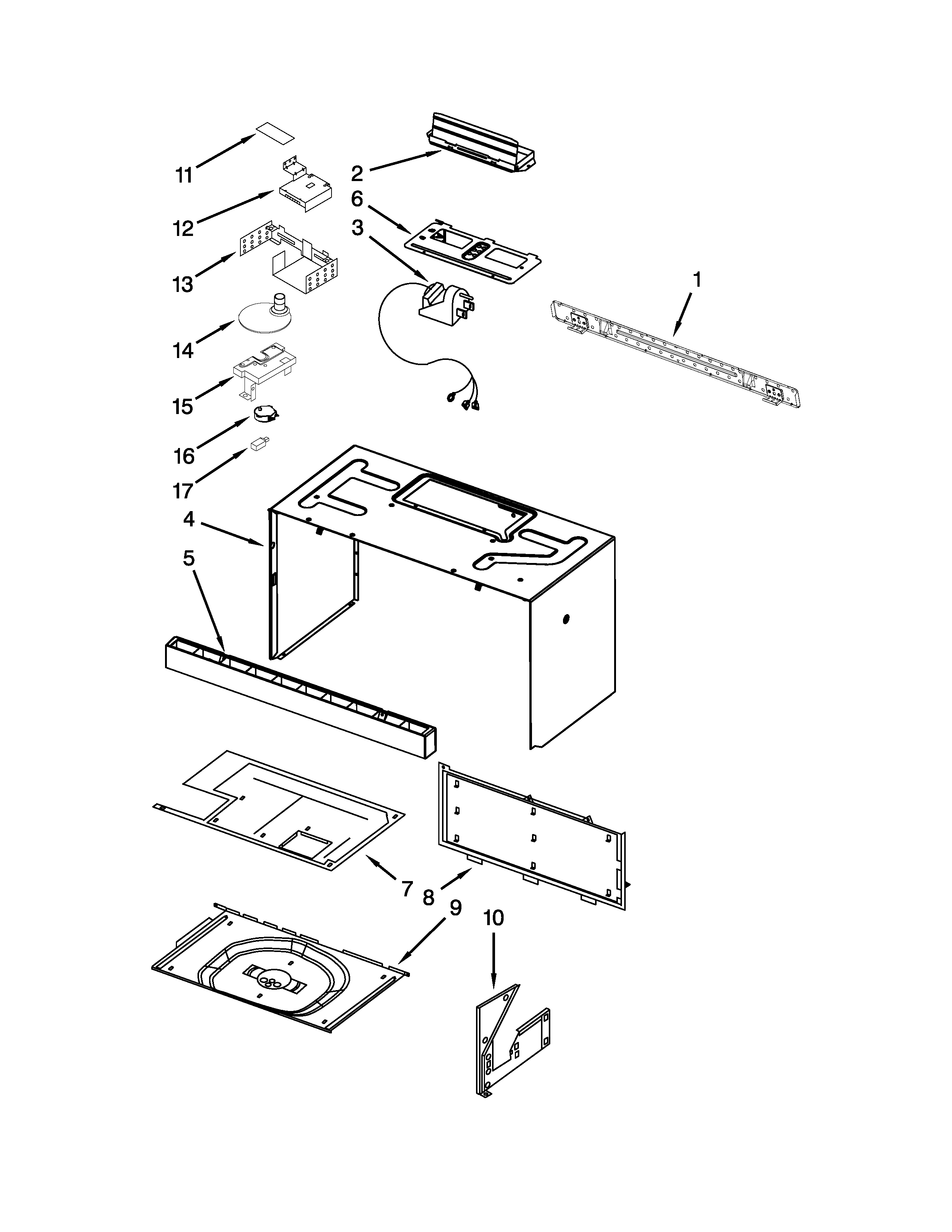 11
2
12
6
3
13
1
14
15
16
17
4
5
7
8
9
10