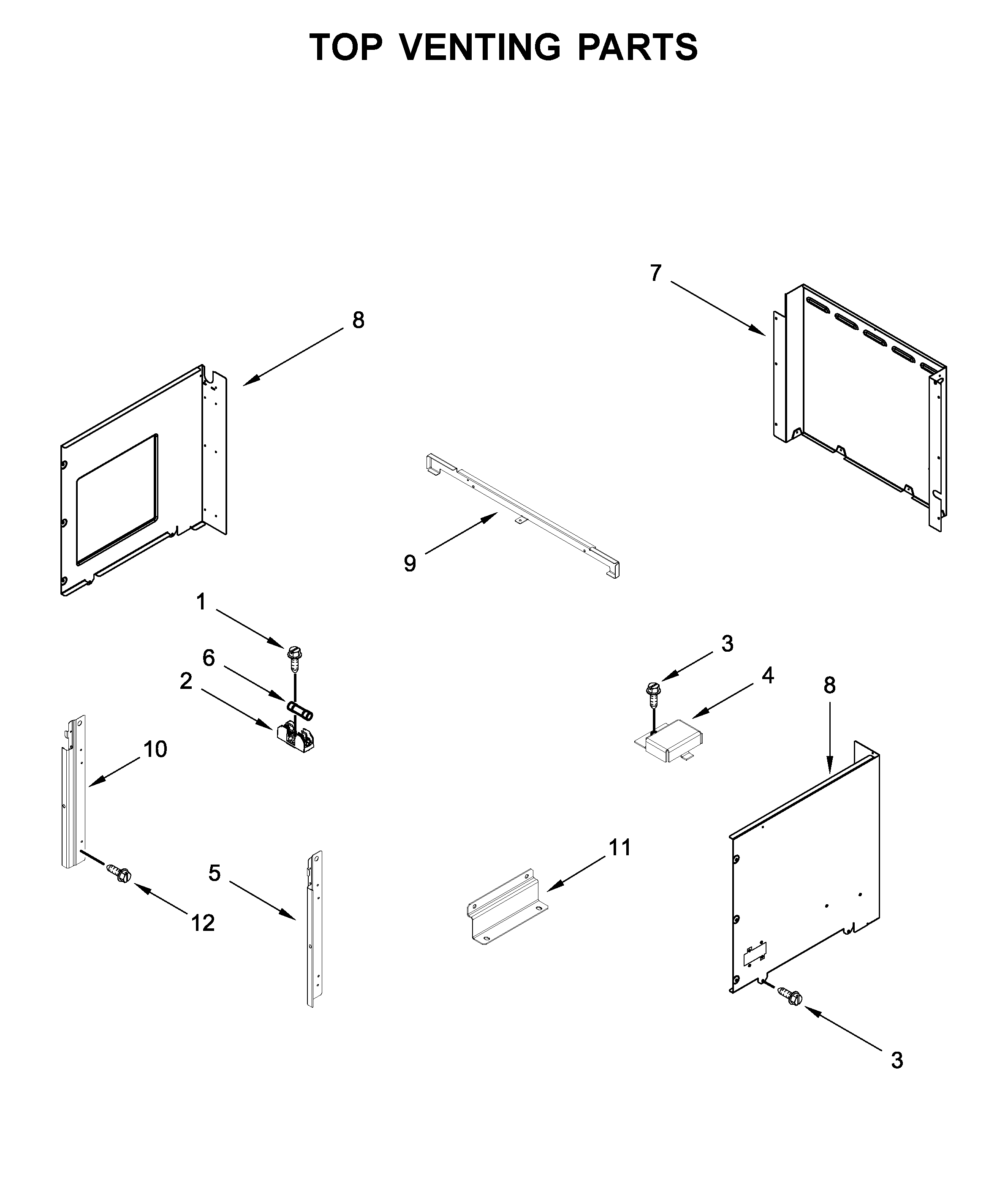 TOP VENTING PARTS

7

8

9

1

6

2

3

4

8

10

11

5

12

3