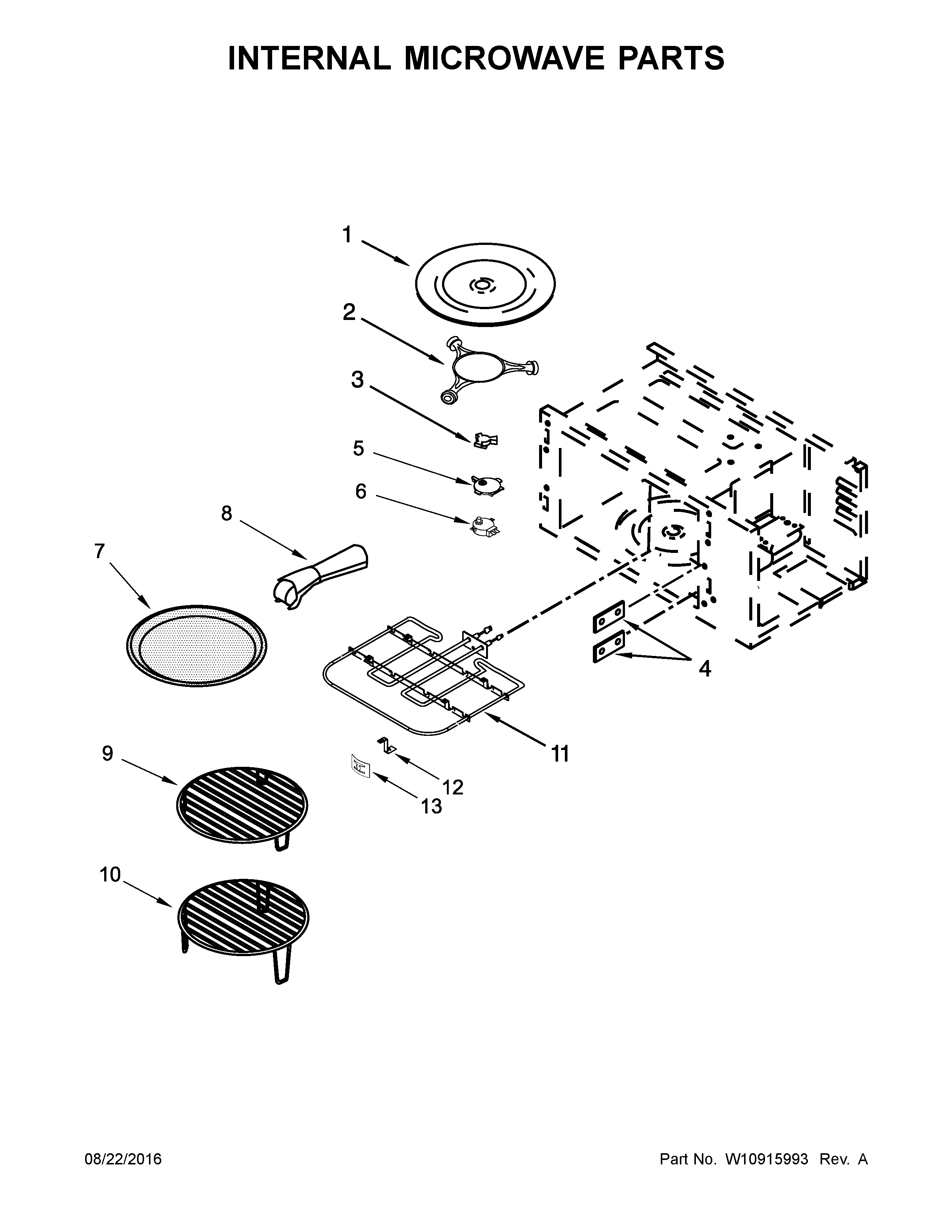 INTERNAL MICROWAVE PARTS

1

2

3

5

6

8

7

4

11

12

13

9

10

08/22/2016

Part No. W10915993 Rev. A