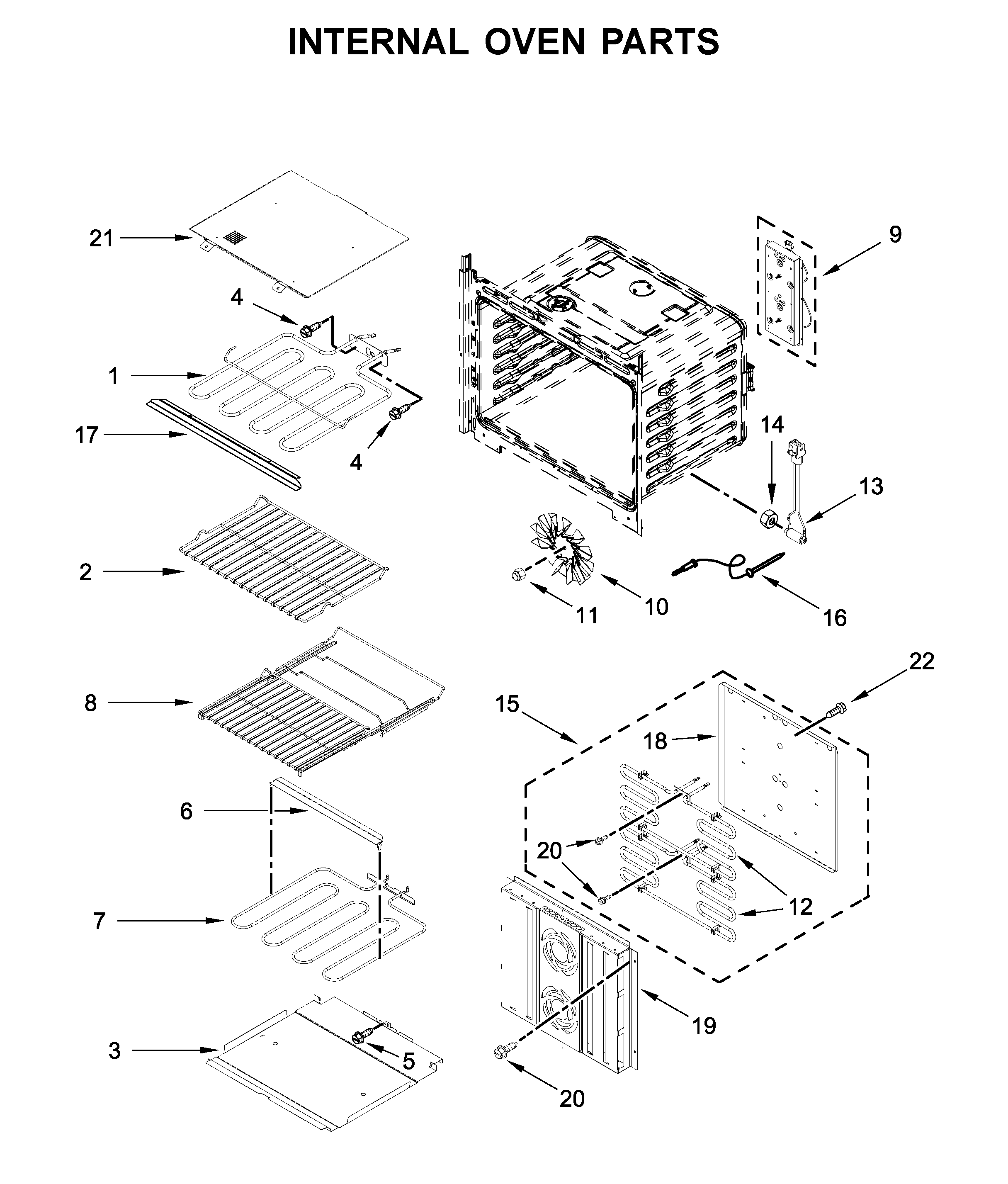 INTERNAL OVEN PARTS

21
9
4
1
17
4
14
13
2
11
10
16
8
22
15
18
6
20
12
7
19
3
5
20