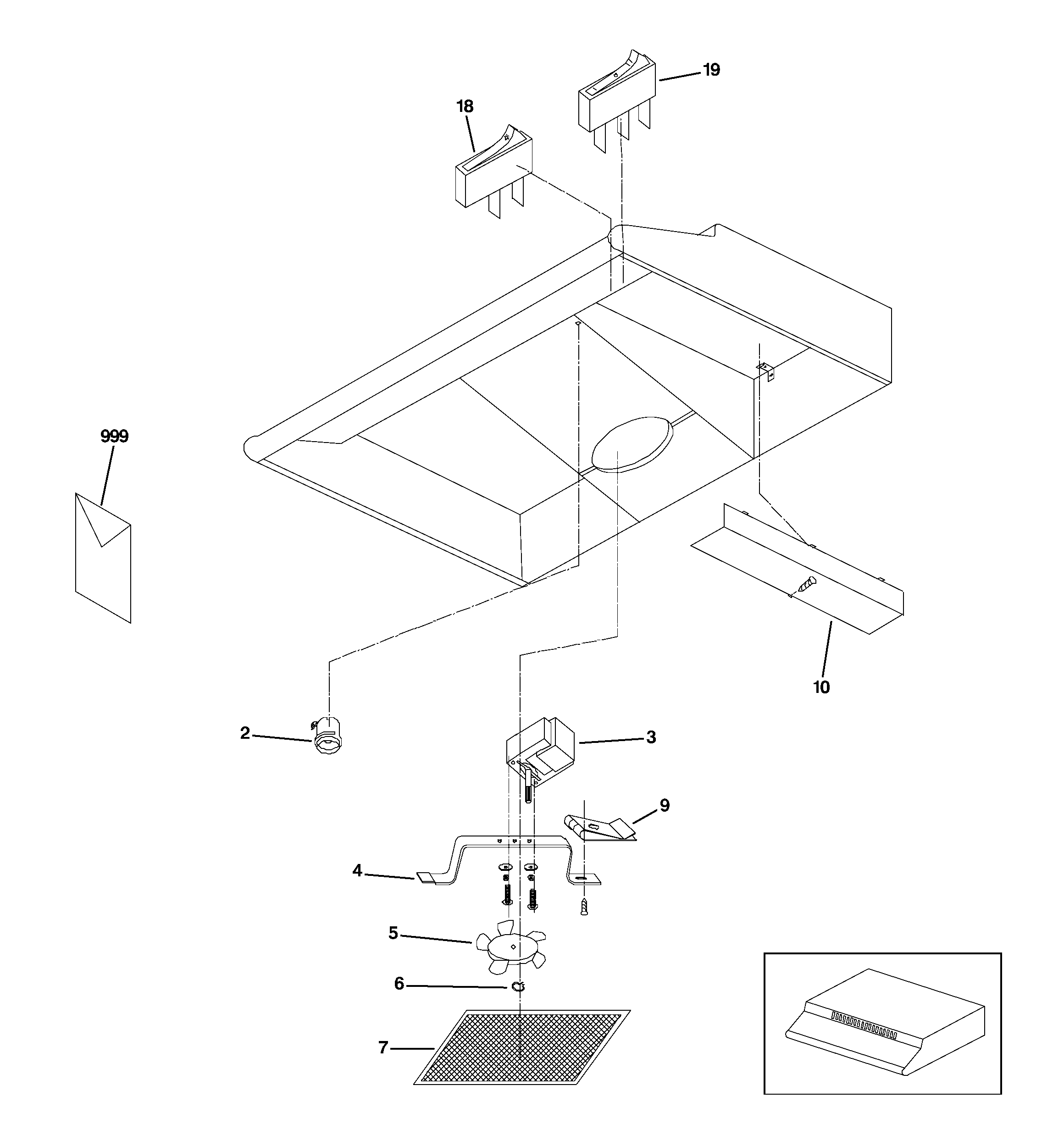 19

18

999

10

2

3

9

4

5

6

7