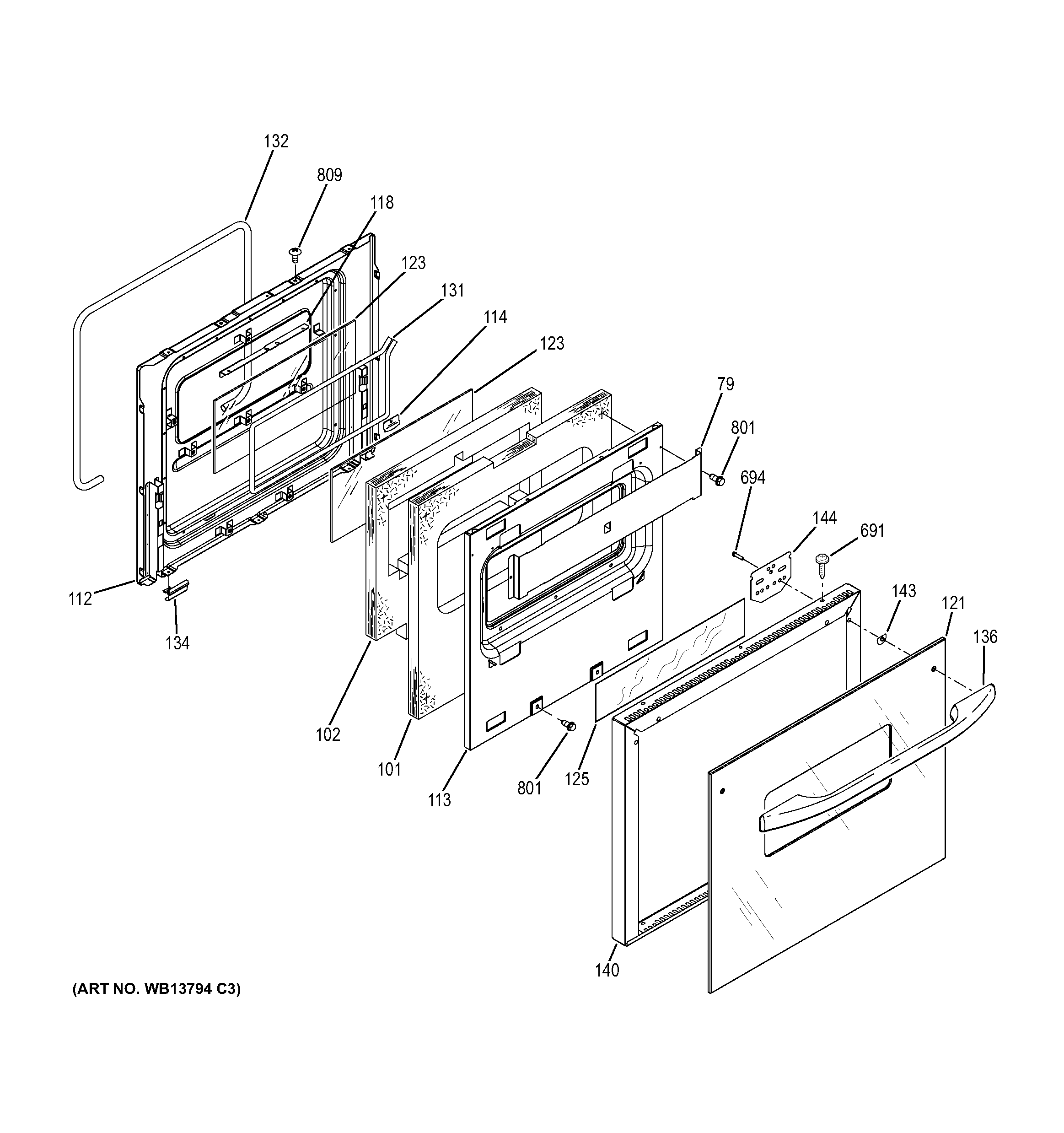 132
809
118
123
131
114
123
79
801
694
144
691
143
121
136
112
134
102
101
113
801
125
140
(ART NO. WB13794 C3)