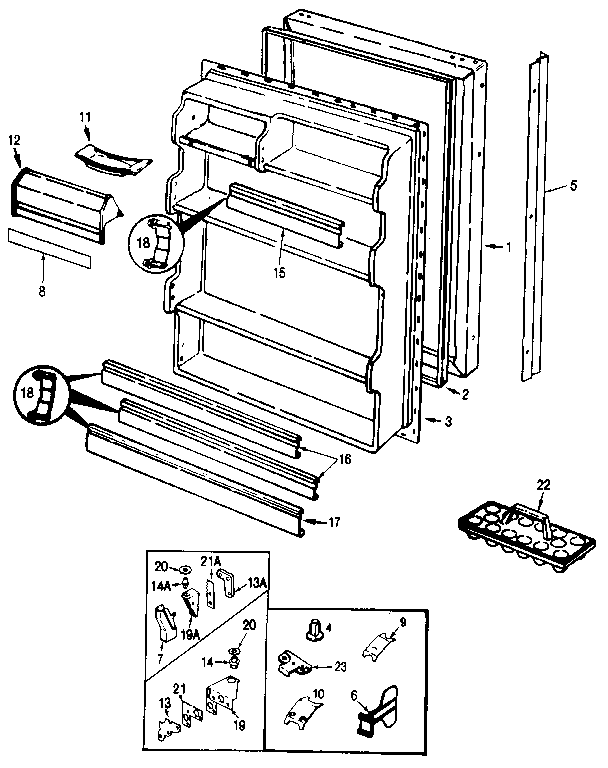 11
12
18
15
8
5
1
2
3
18
16
17
22
20
21A
14A
13A
19A
7
20
14
21
13
19
4
9
23
10
6