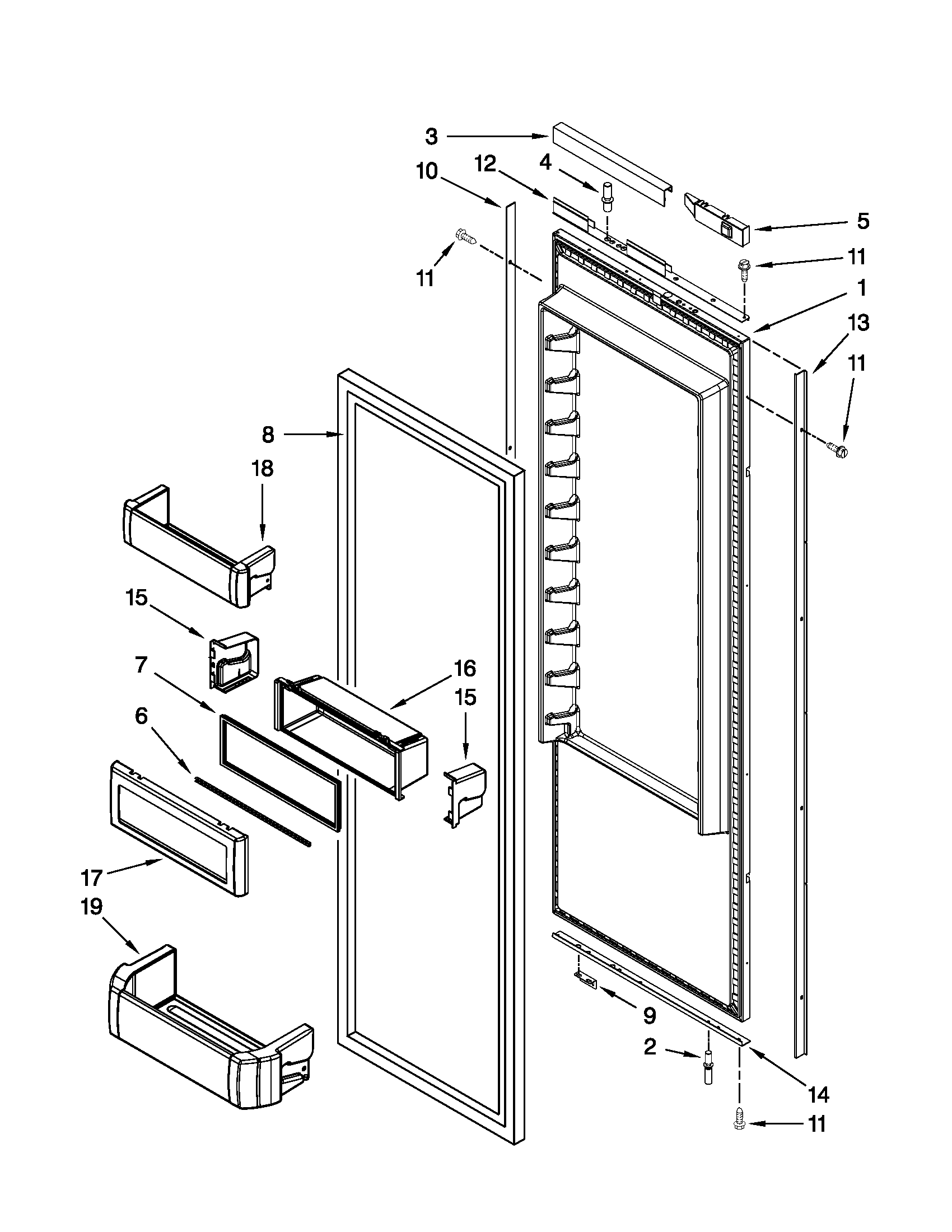 3
10
12
4
5
11
11
1
13
11
8
18
15
7
16
15
6
17
19
9
2
14
11