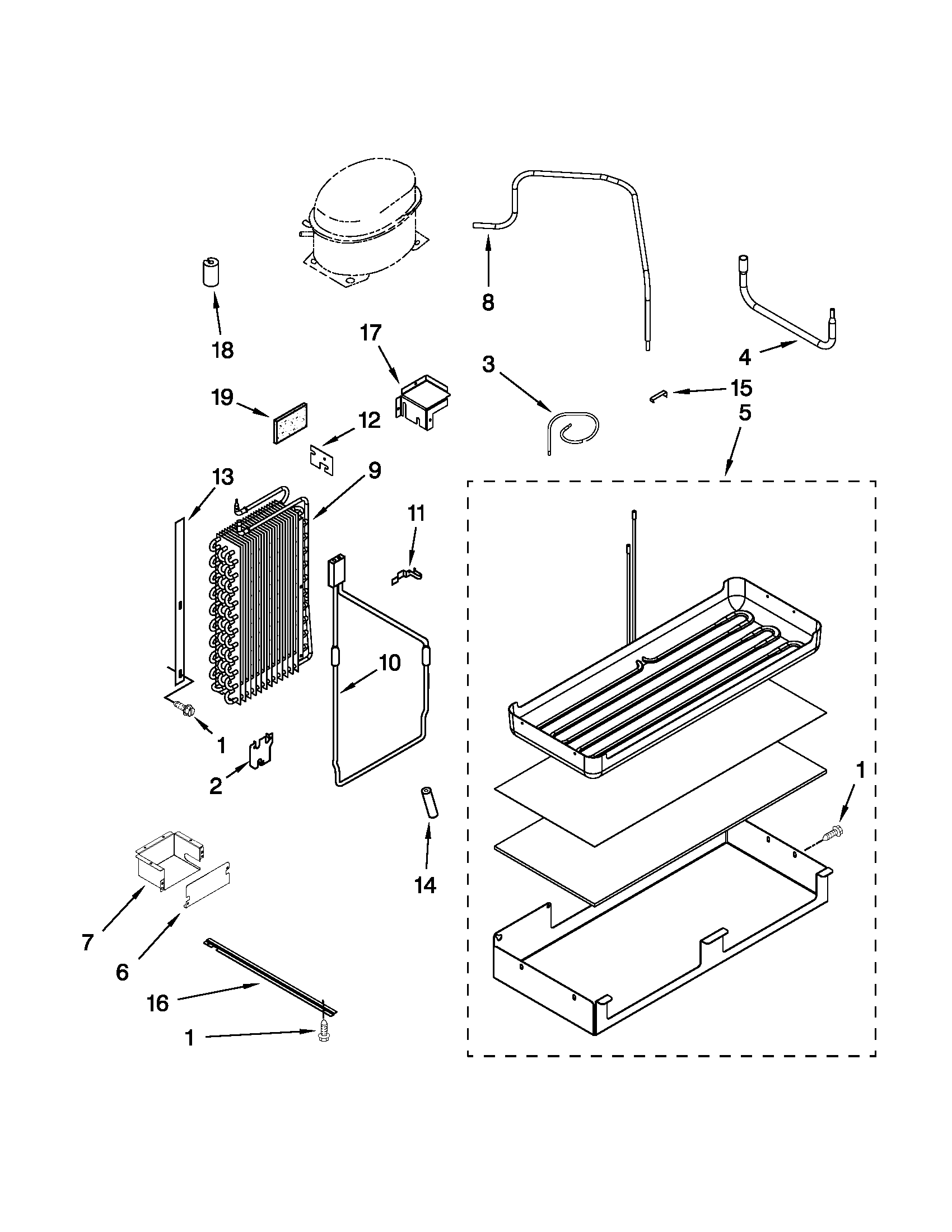 8
18
17
3
4
15
5
19
12
13
9
11
10
1
2
1
14
7
6
16
1