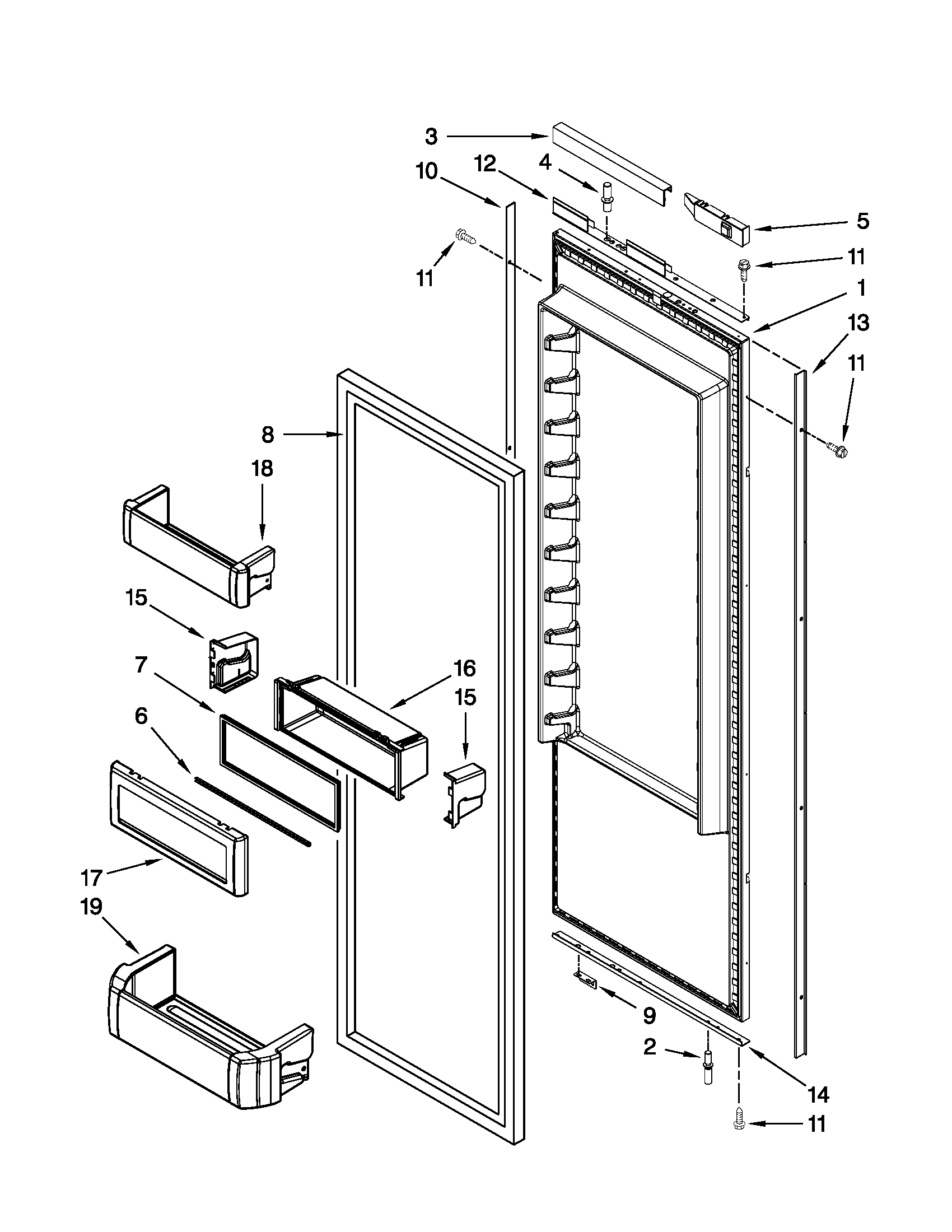 3
10
12
4
5
11
11
1
13
11
8
18
15
7
16
15
6
17
19
9
2
14
11