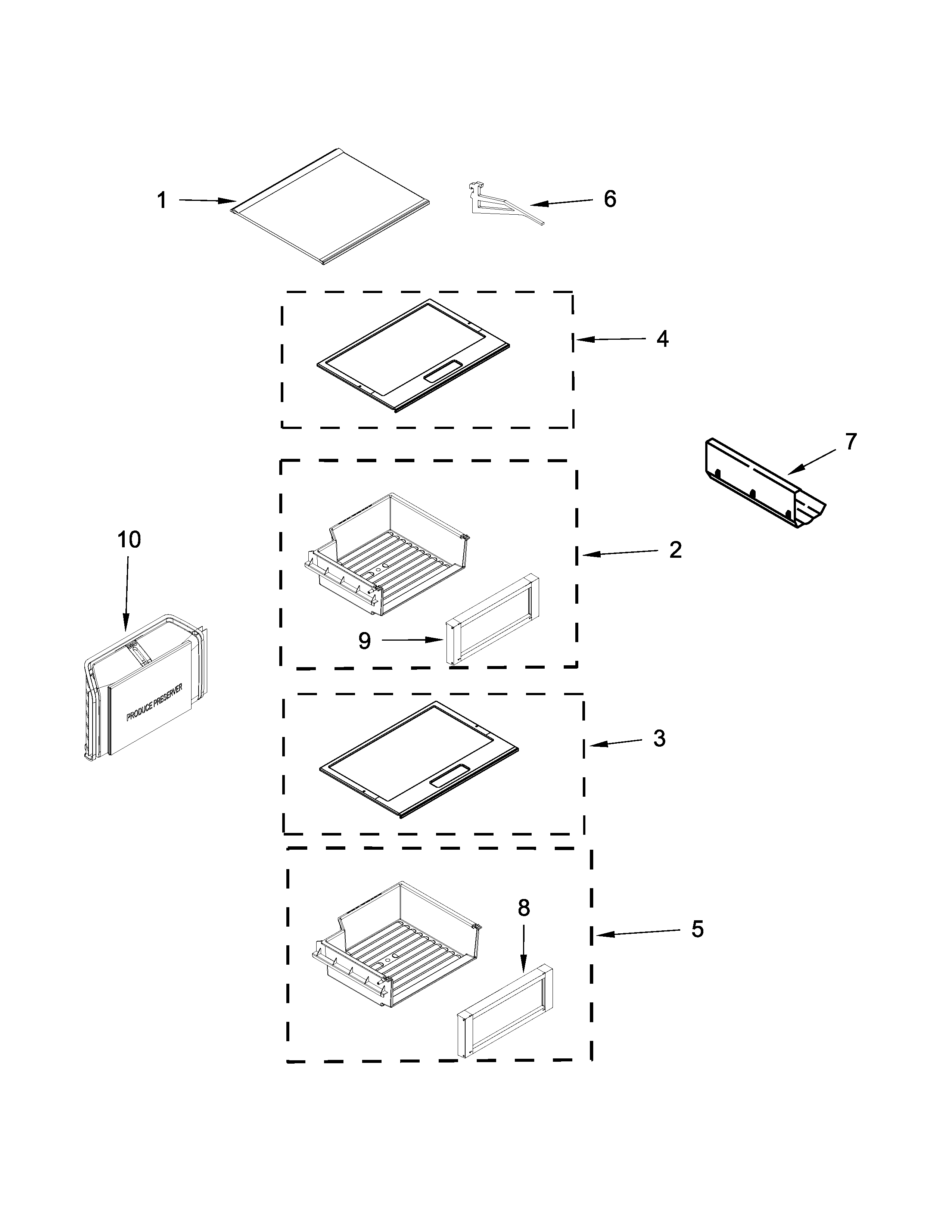 1
6
4
7
10
2
9
PRODUCE PRESERVER
3
8
5