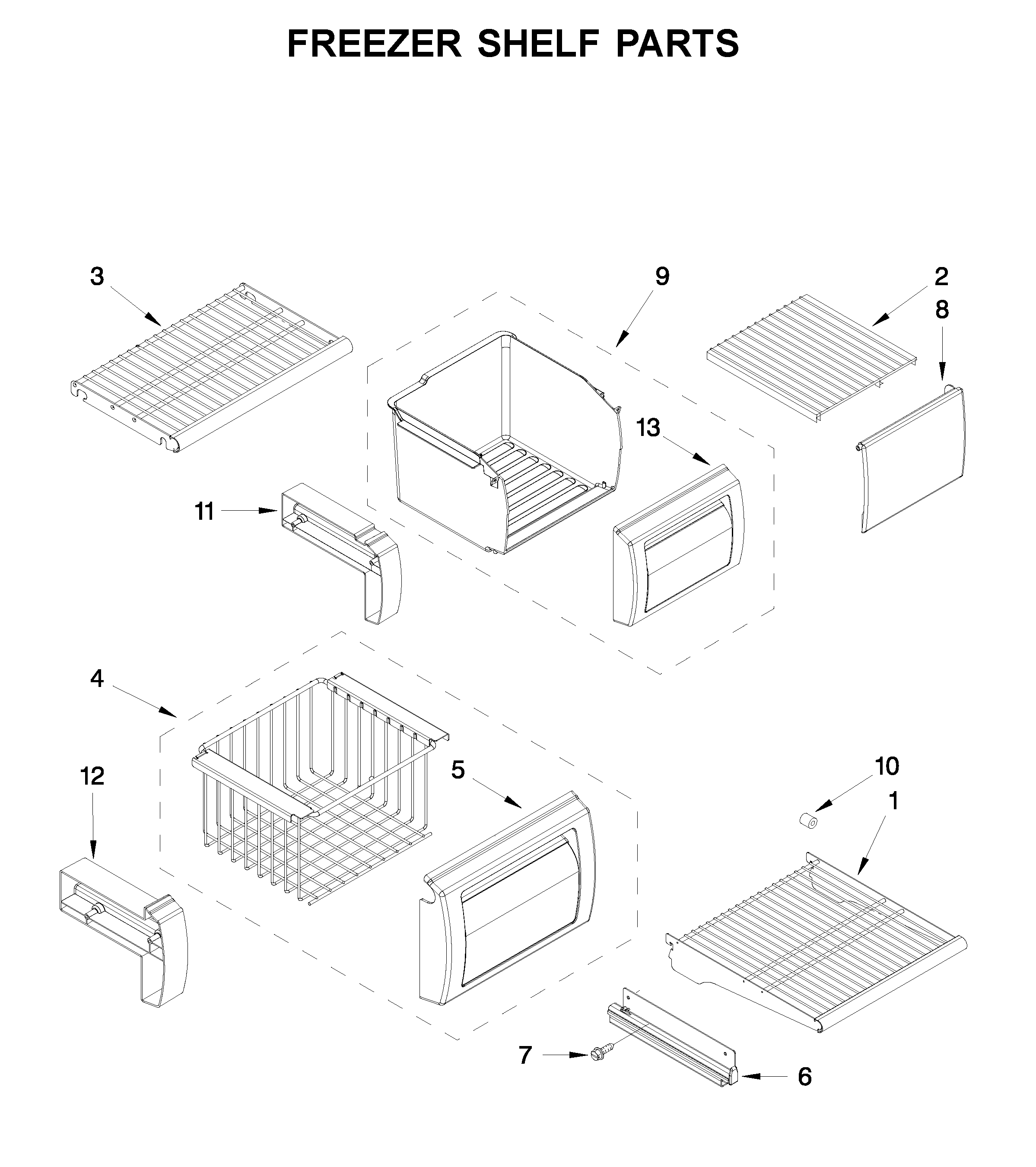 FREEZER SHELF PARTS

3

9

2

8

13

11

4

12

5

10

1

7

6