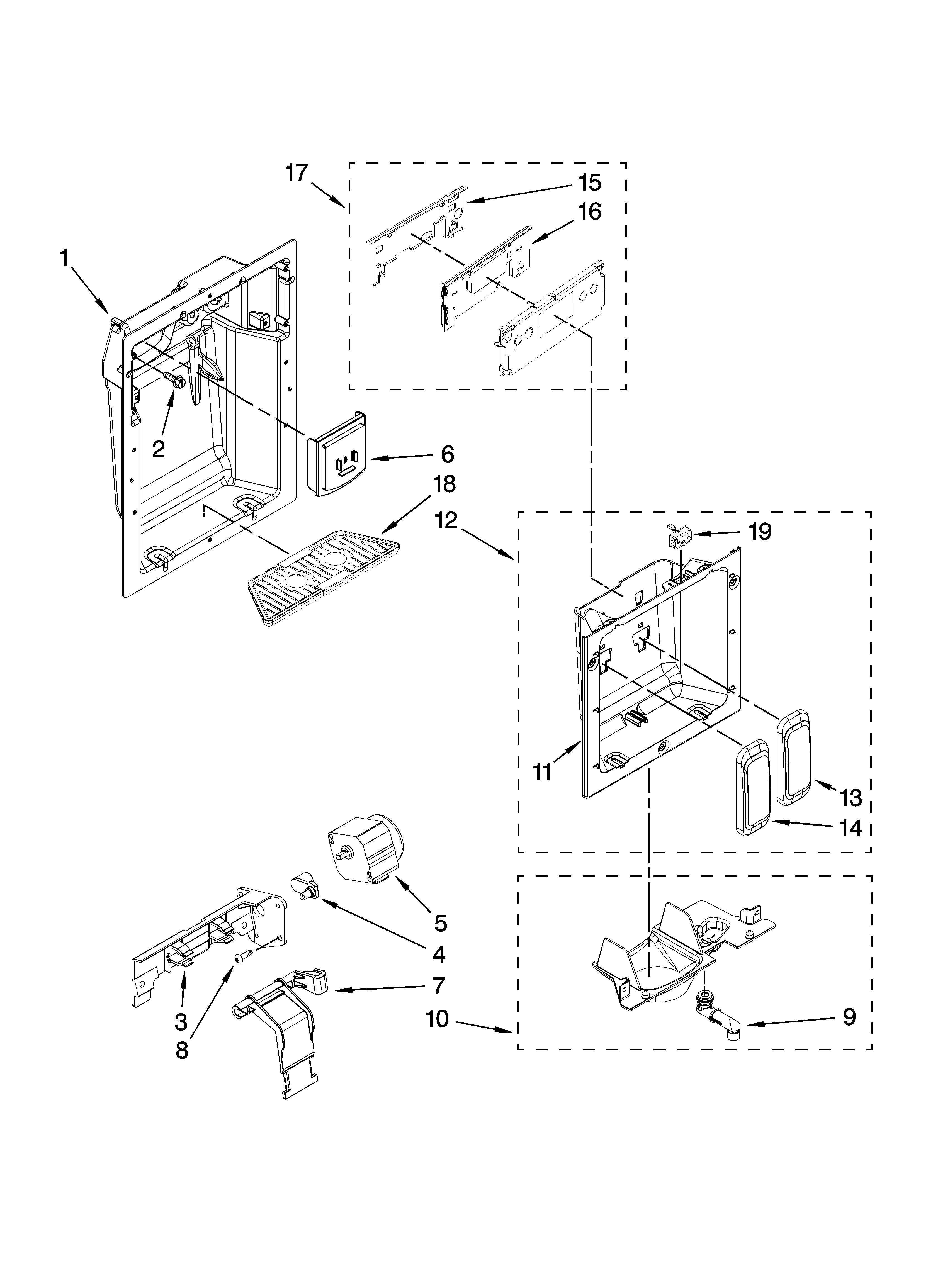 17
15
16
1
2
6
18
12
19
11
13
14
5
4
7
3
8
10
9