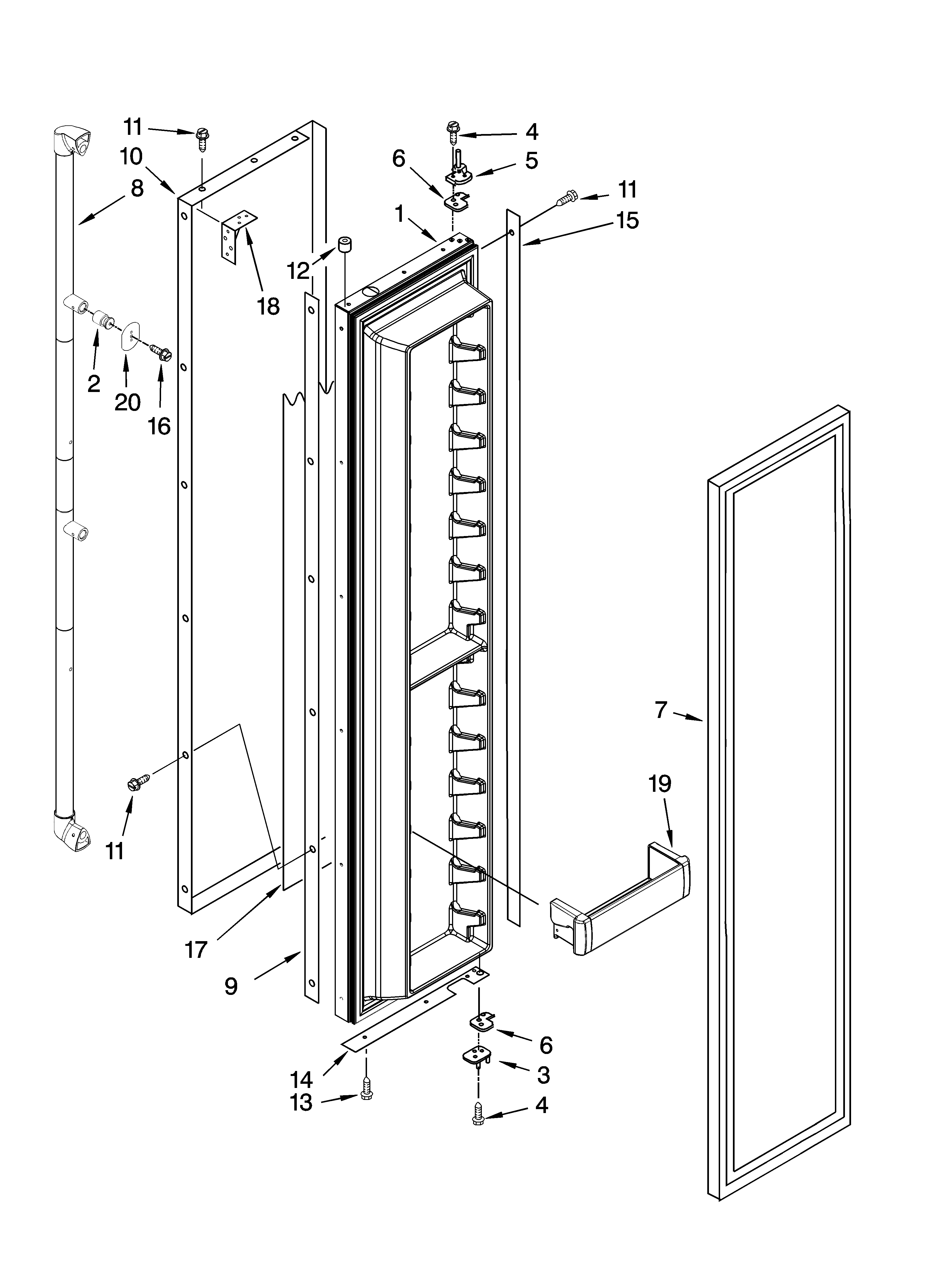 11
10
8
4
6
5
11
1
15
12
18
2
20
16
7
19
11
17
9
6
14
3
13
4