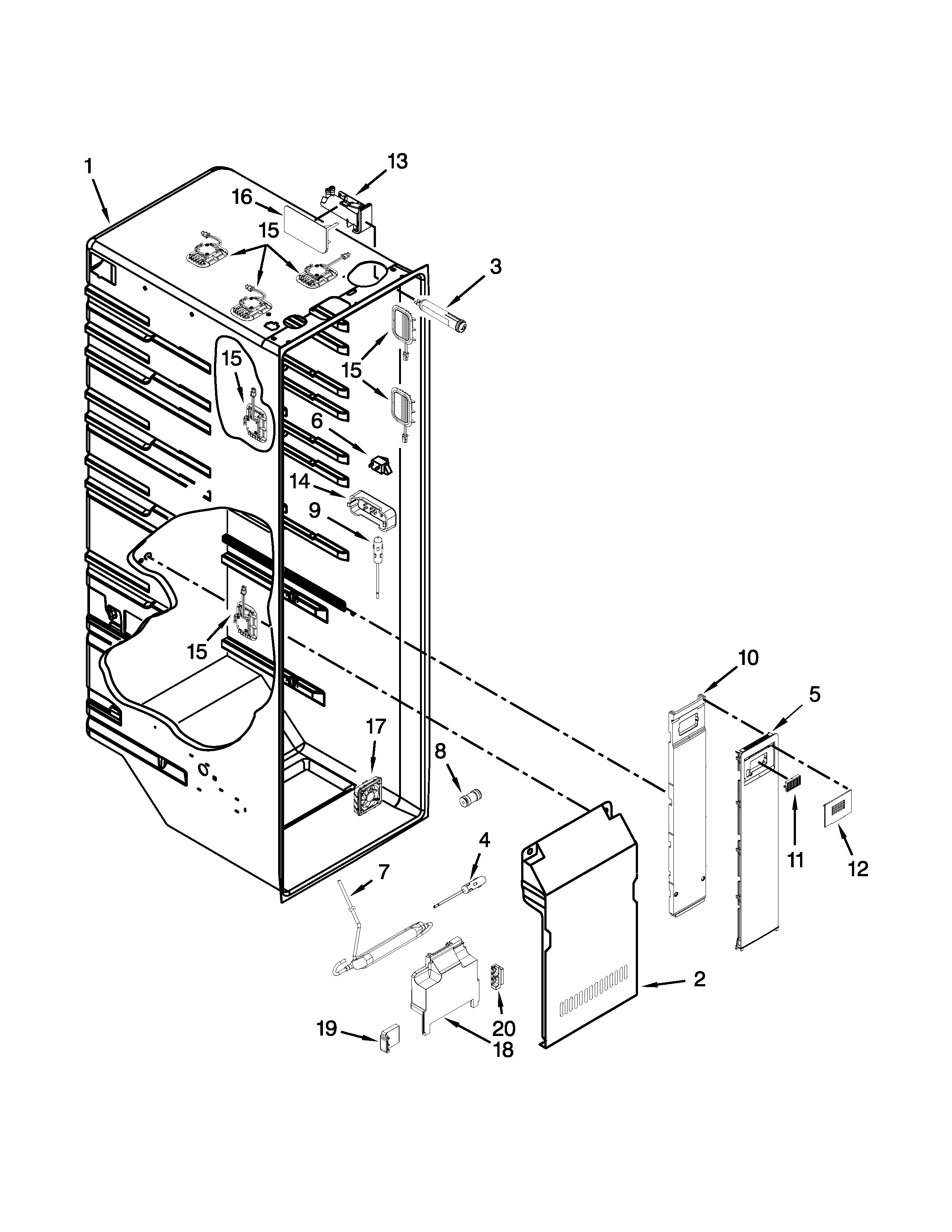 1
13
16
15
3
15
15
6
14
9
15
10
5
17
8
11
12
4
7
2
19
20
18