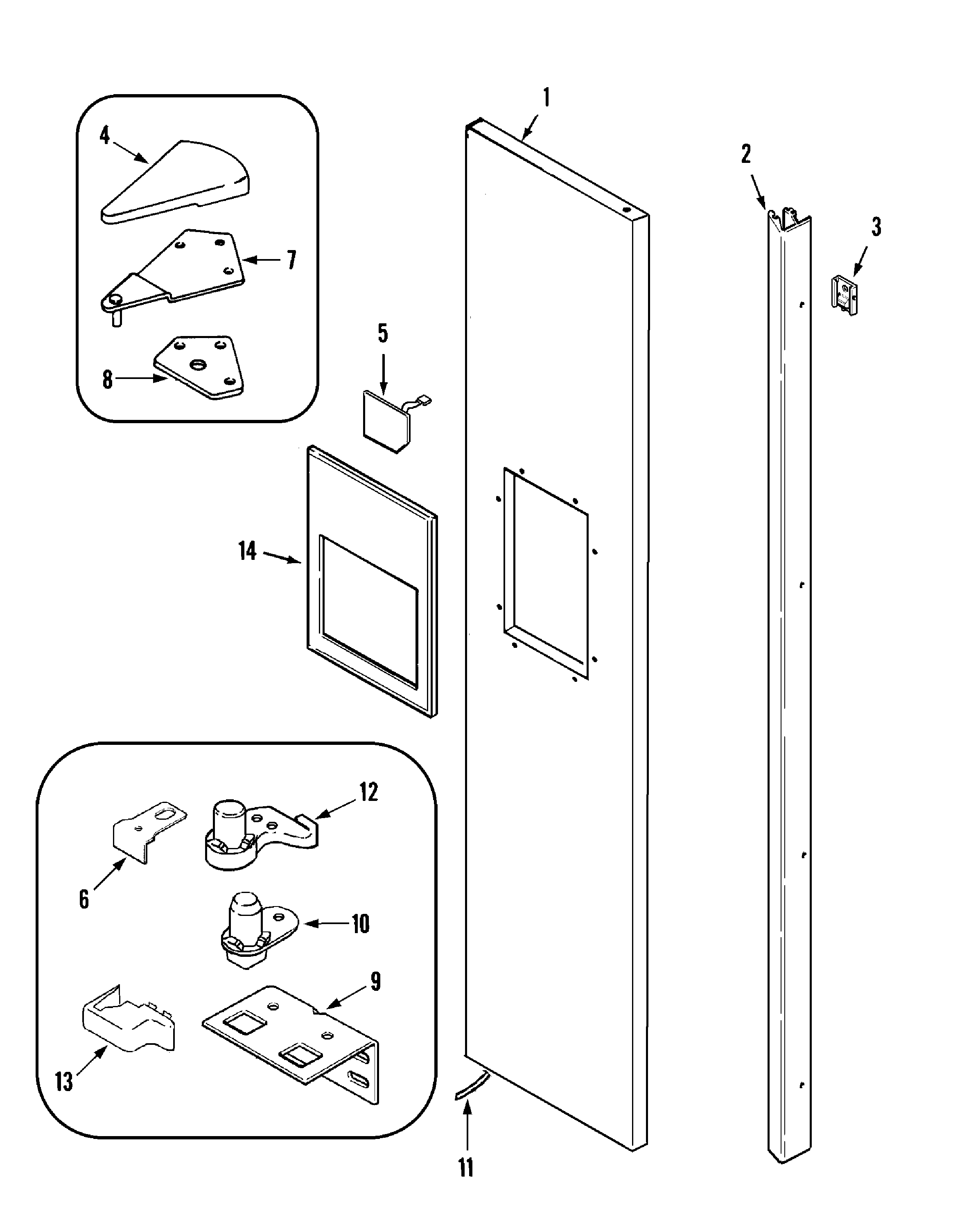 1
2
3
4
7
8
5
14
12
6
10
9
13
11