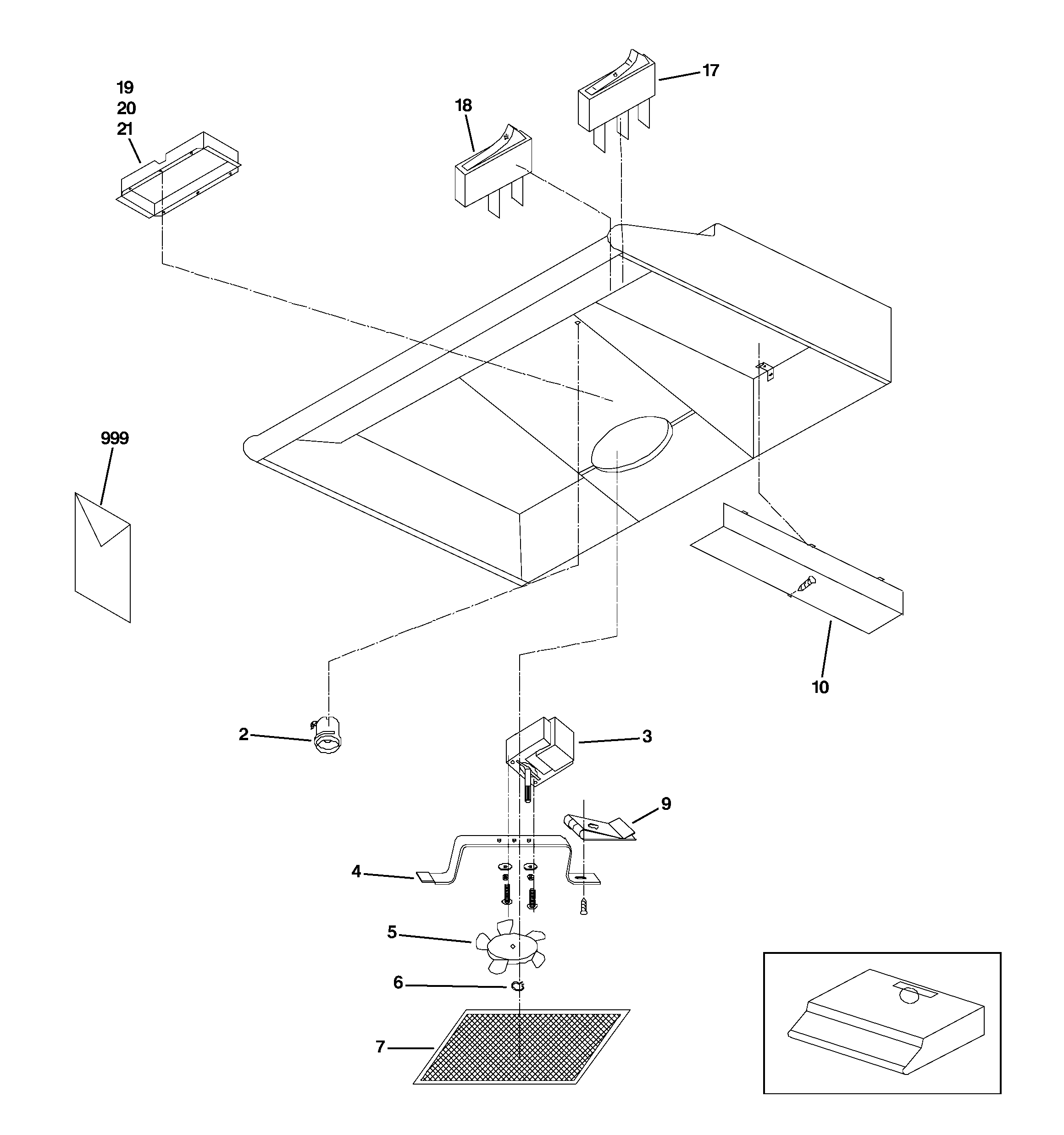 19
20
21

18

17

999

10

2

3

9

4

5

6

7