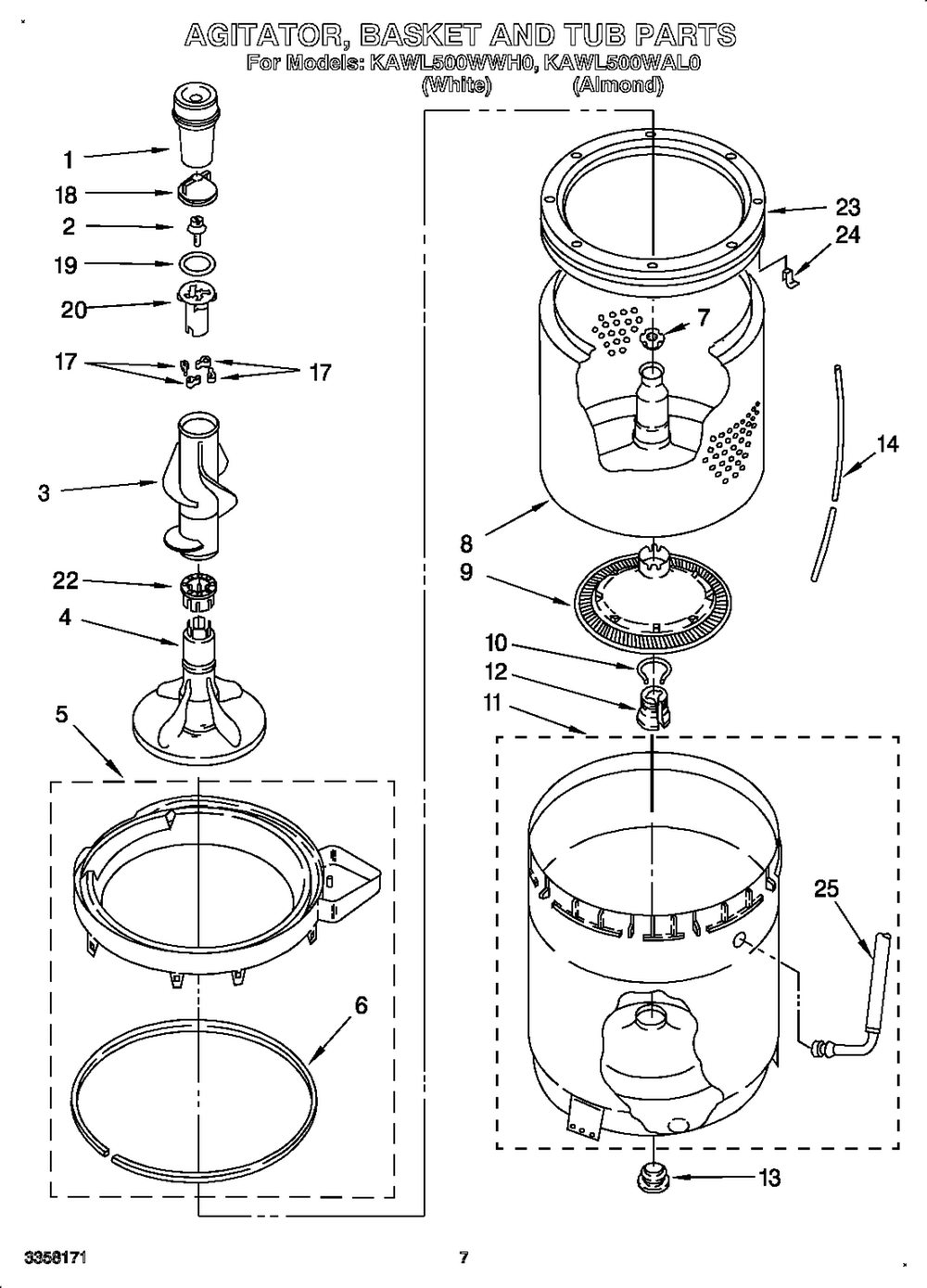 AGITATOR, BASKET AND TUB PARTS
For Models: KAWL500WWH0, KAWL500WAL0
(White) (Almond)

1
18
2
19
20
17
17
3
22
4
5
6
23
24
7
14
8
9
10
12
11
25
13

3358171

7