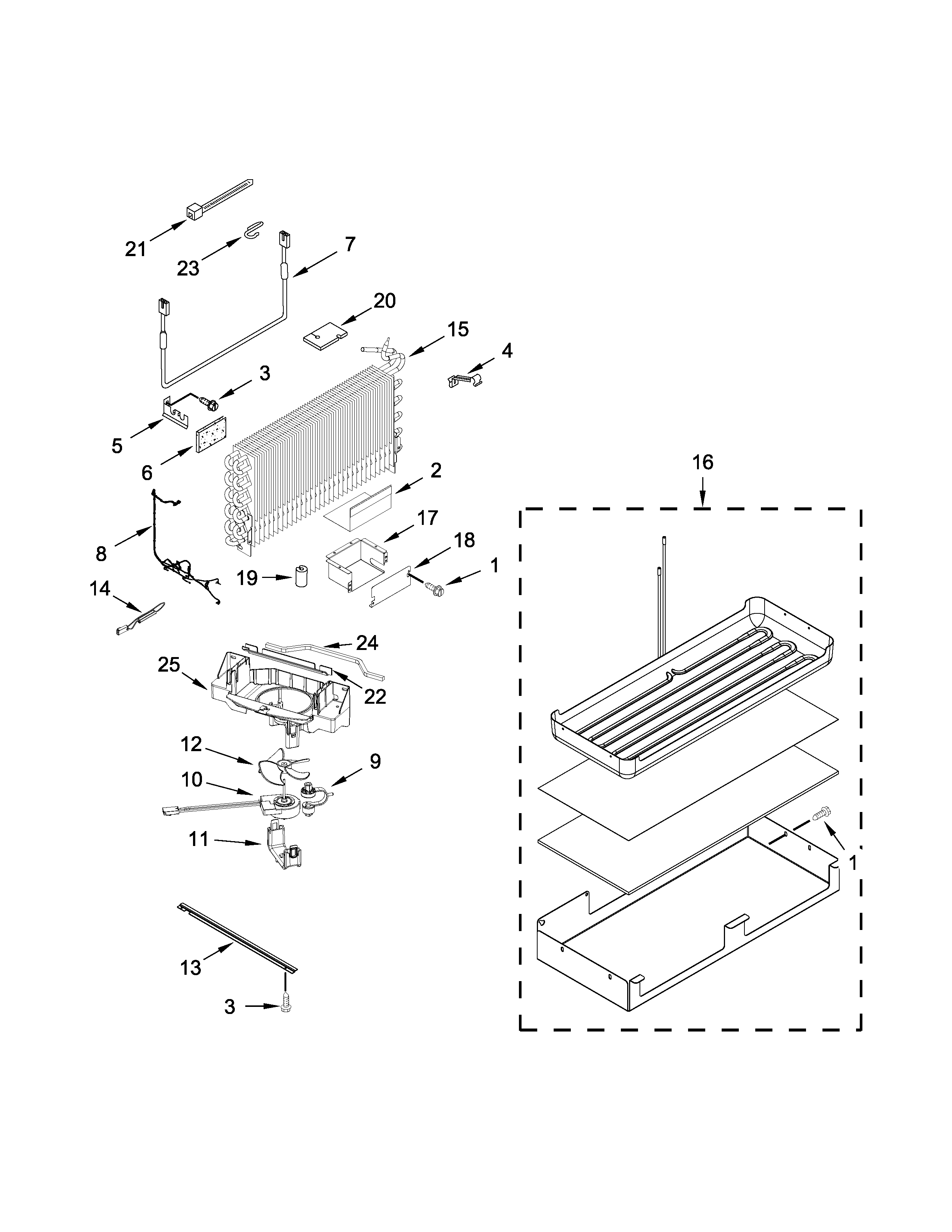 21
23
7
20
15
4
3
5
6
2
16
8
17
18
1
19
14
24
25
22
12
9
10
11
1
13
3