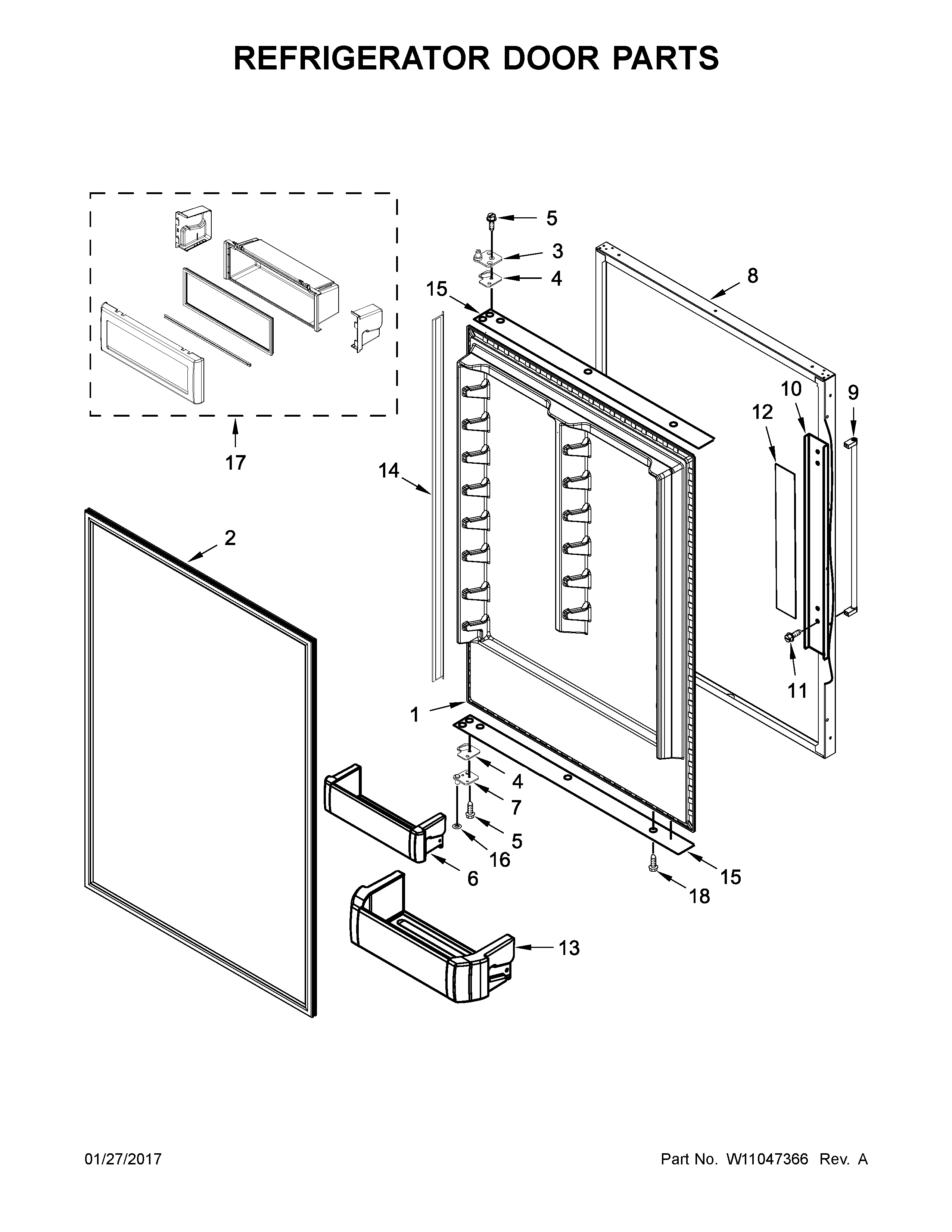 REFRIGERATOR DOOR PARTS

5
3
4
15
8
10
9
12
17
14
2
11
1
4
7
5
16
6
15
18
13

01/27/2017

Part No. W11047366 Rev. A