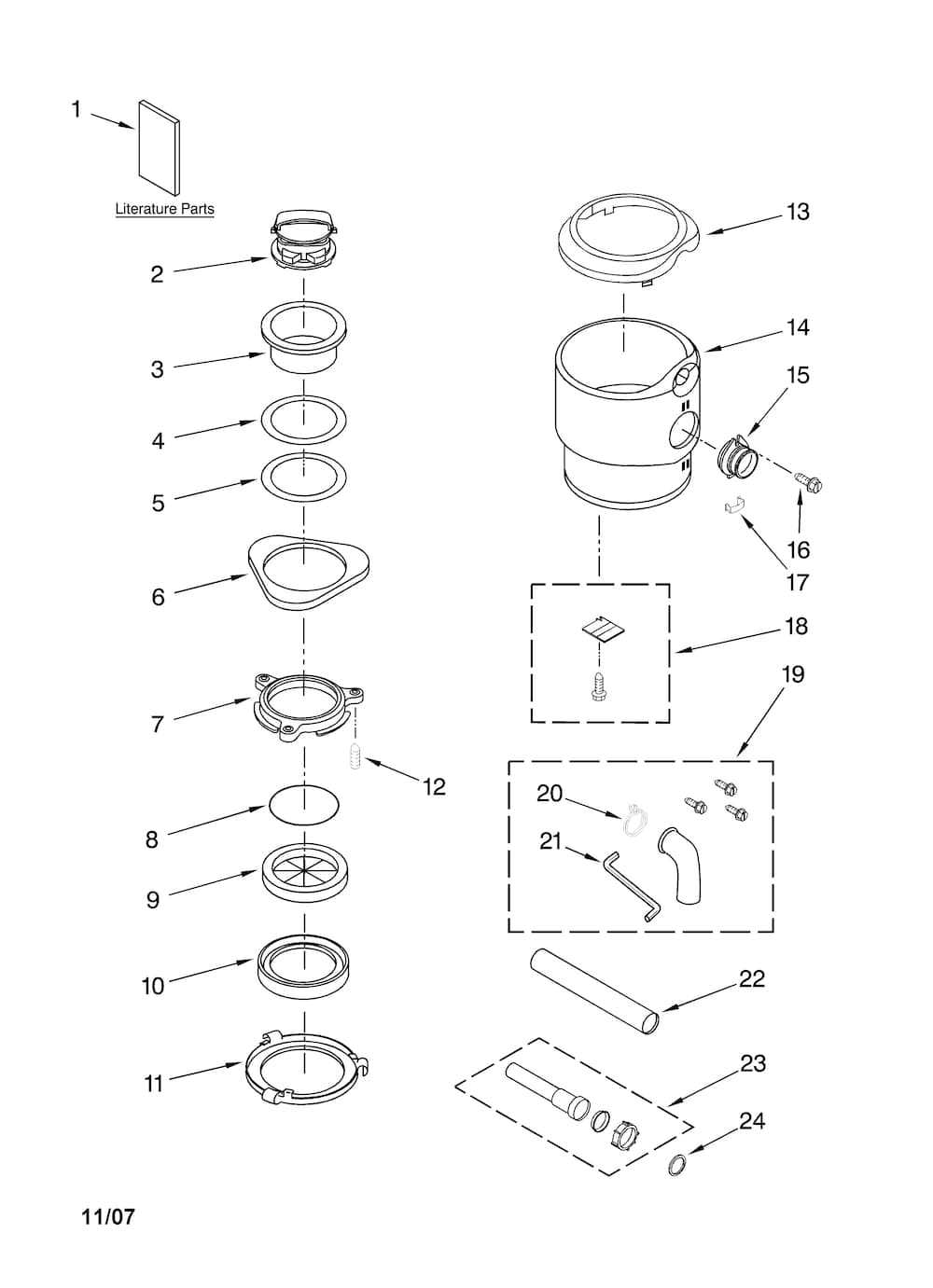 1

Literature Parts

2

3

4

5

6

7

12

8

9

10

11

13

14

15

16

17

18

19

20

21

22

23

24

11/07