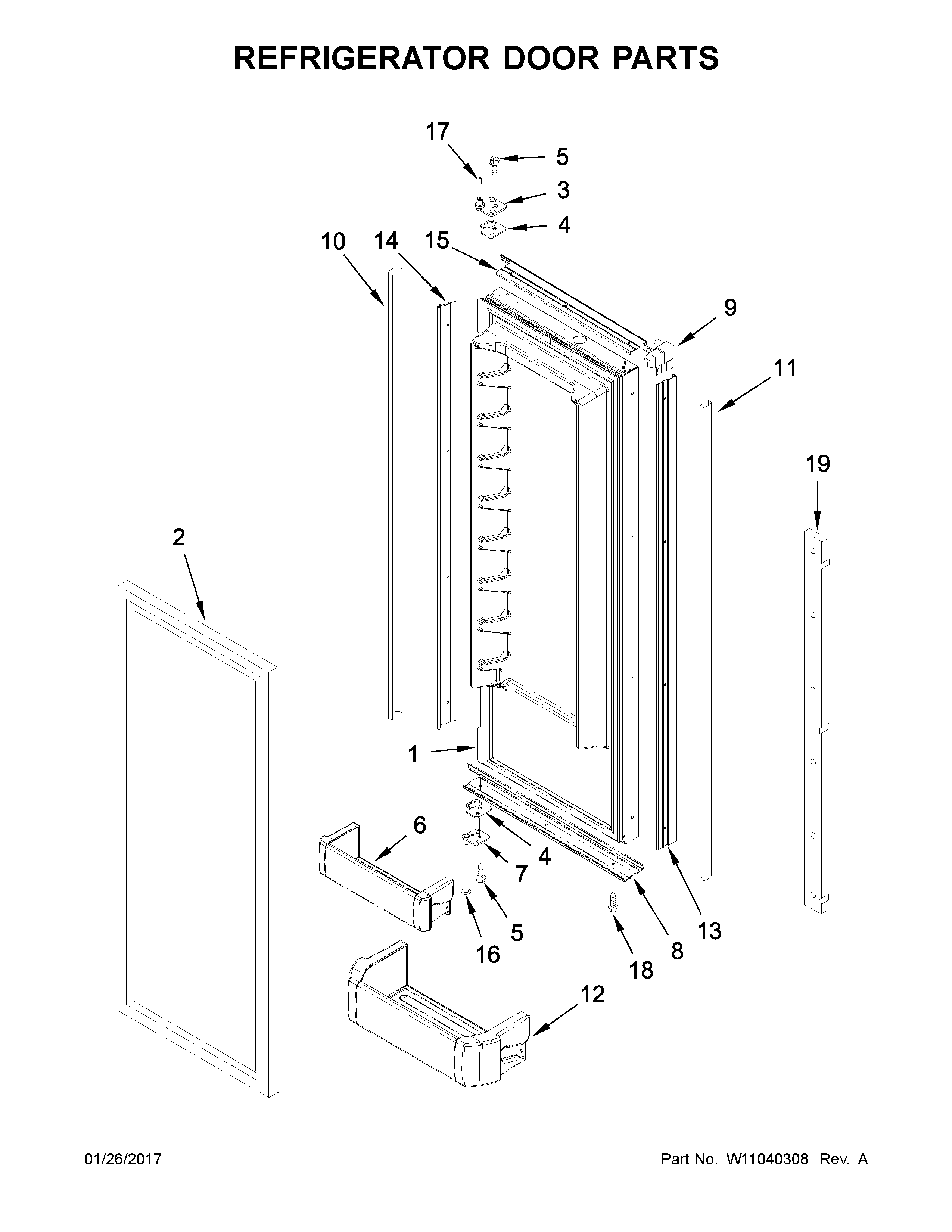 REFRIGERATOR DOOR PARTS

17
5
3
4
10
14
15
9
11
19
2
1
6
4
7
5
16
18
8
13
12

01/26/2017

Part No. W11040308 Rev. A