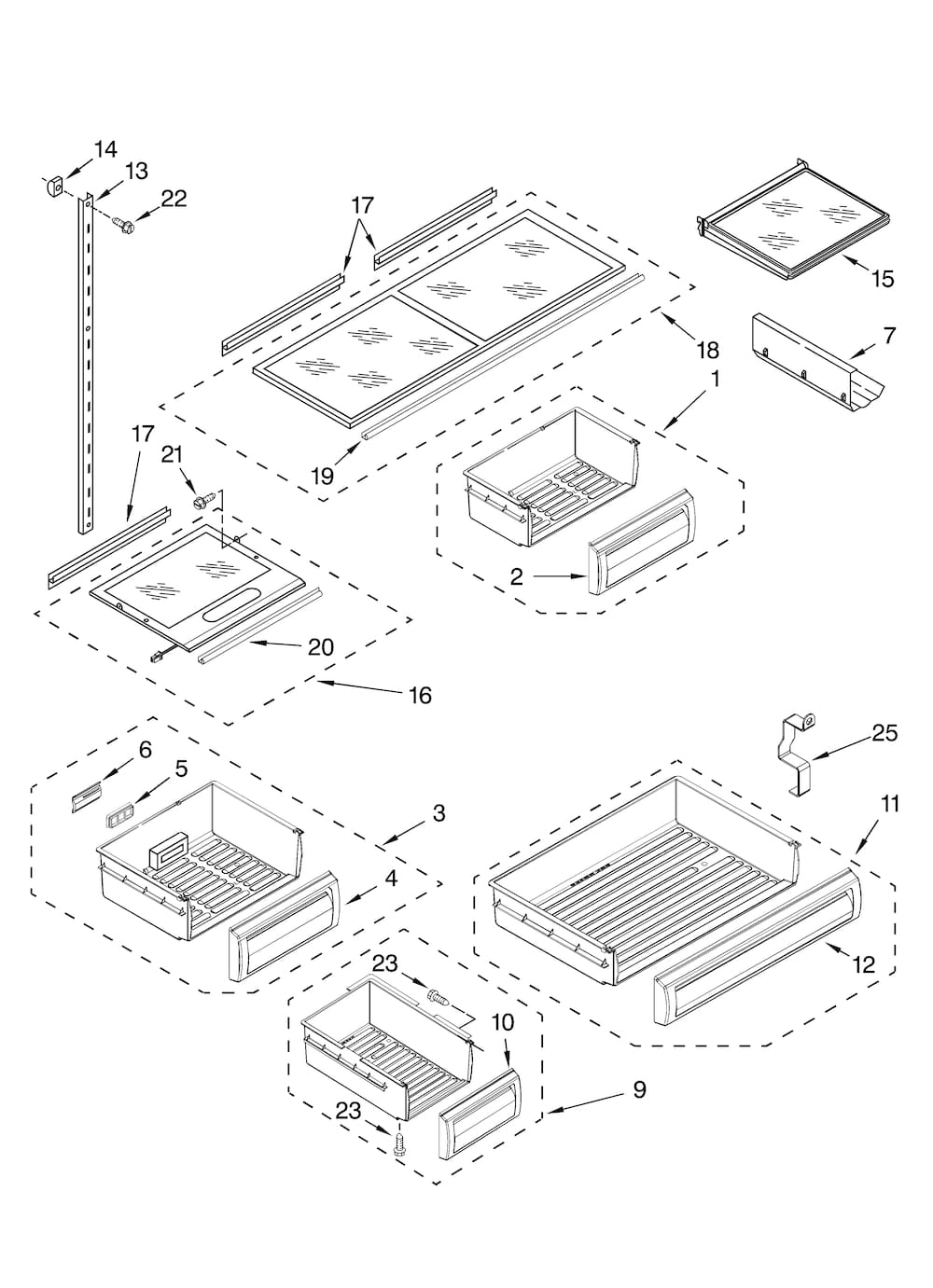 14
13
22
17
15
7
18
1
17
21
19
2
20
16
6
5
3
4
25
11
12
23
10
9
23